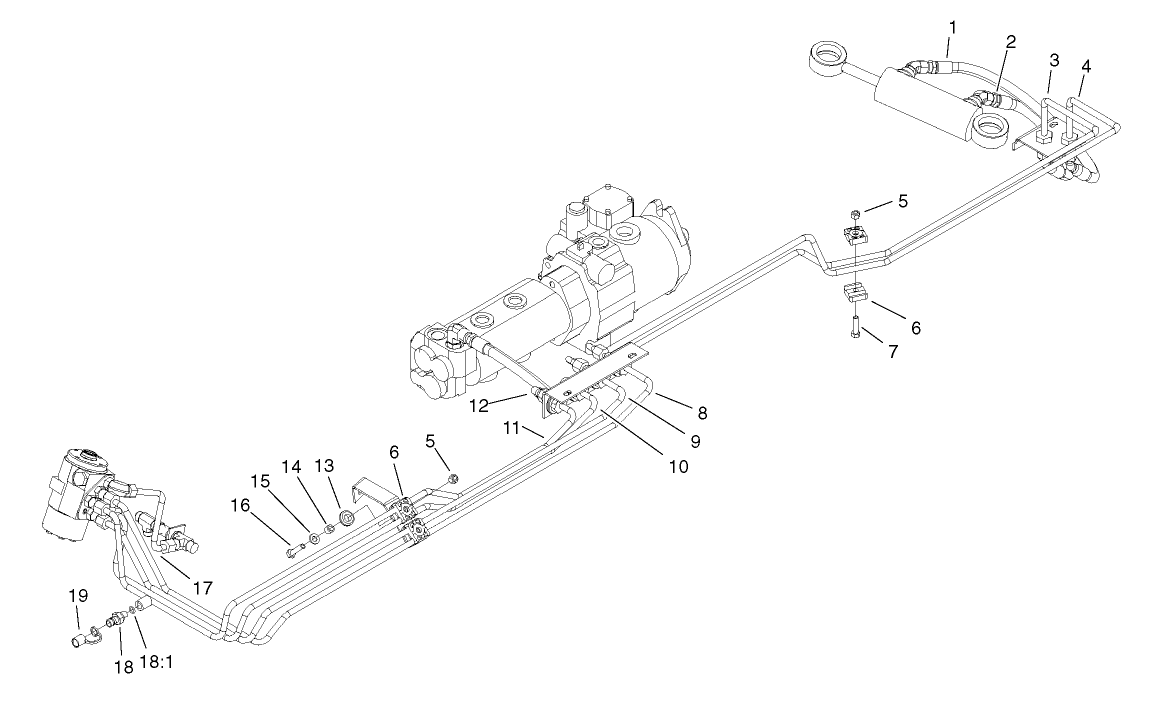 1
2
3
4
5
6
7
8
9
10
11
12
5
6
13
14
15
16
17
19
18
18:1