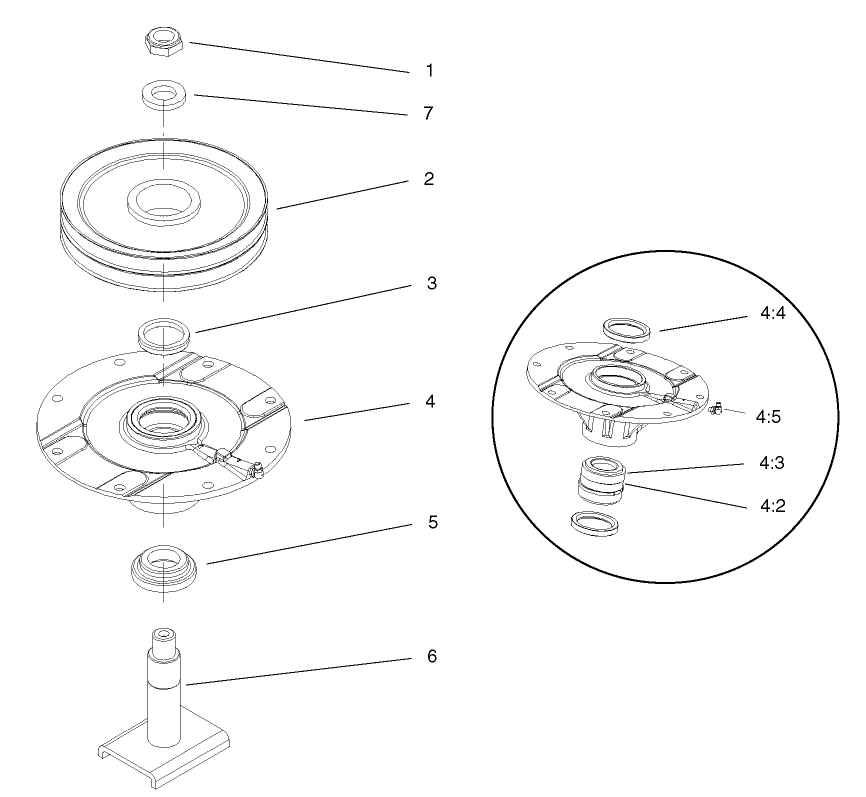 1
7
2
3
4
5
6
4:4
4:5
4:3
4:2