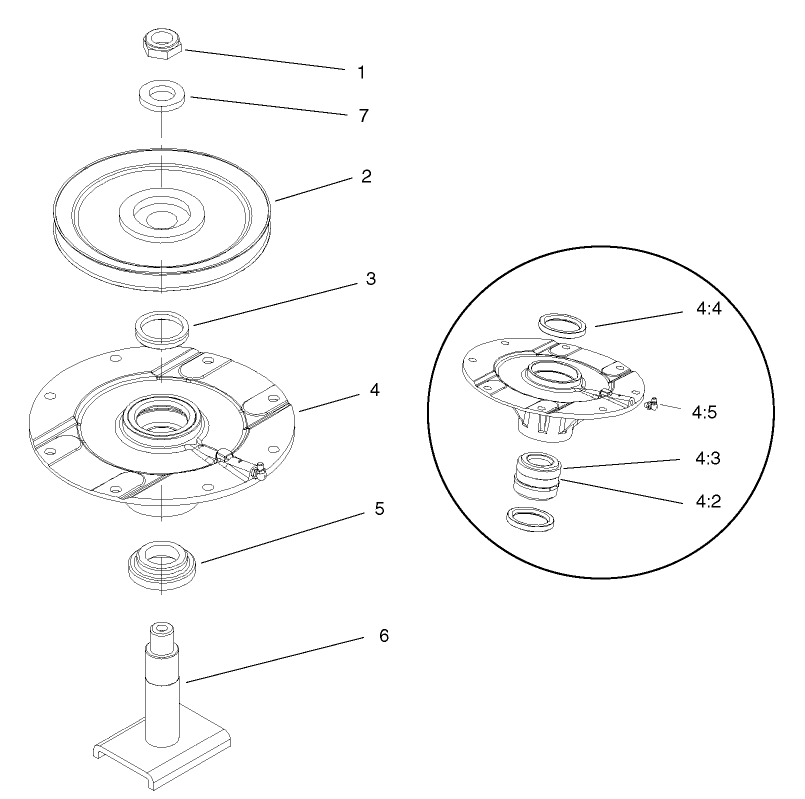 1
7
2
3
4
5
6
4:4
4:5
4:3
4:2