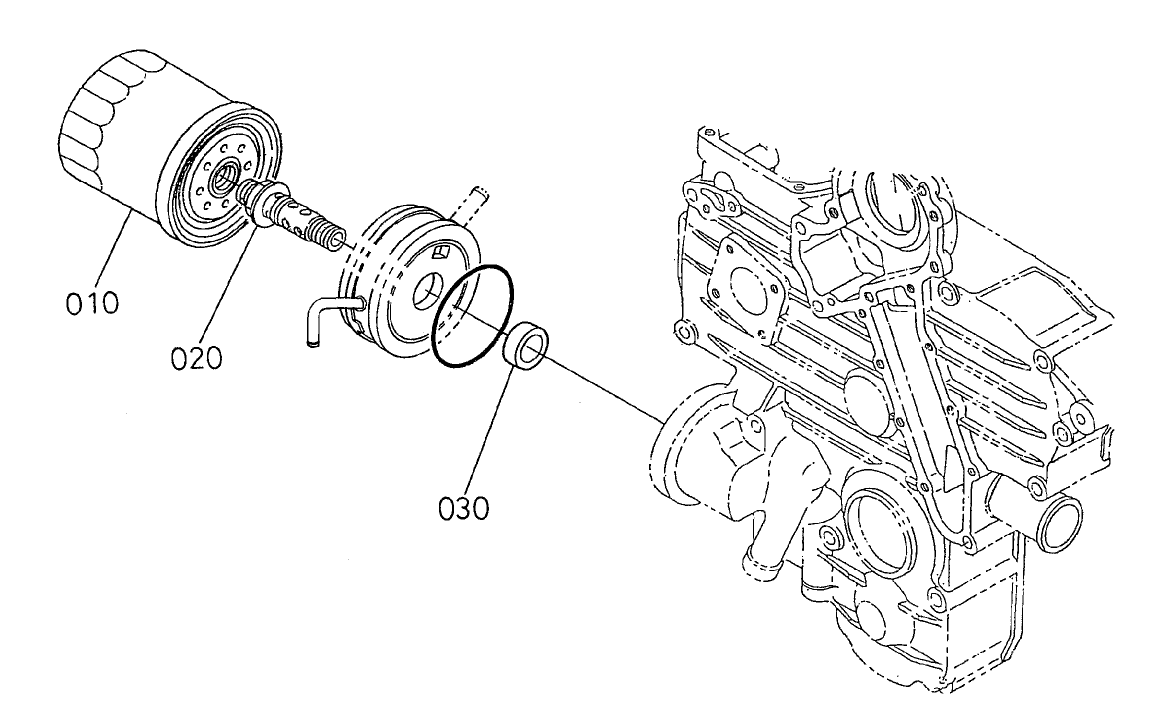 010

020

030