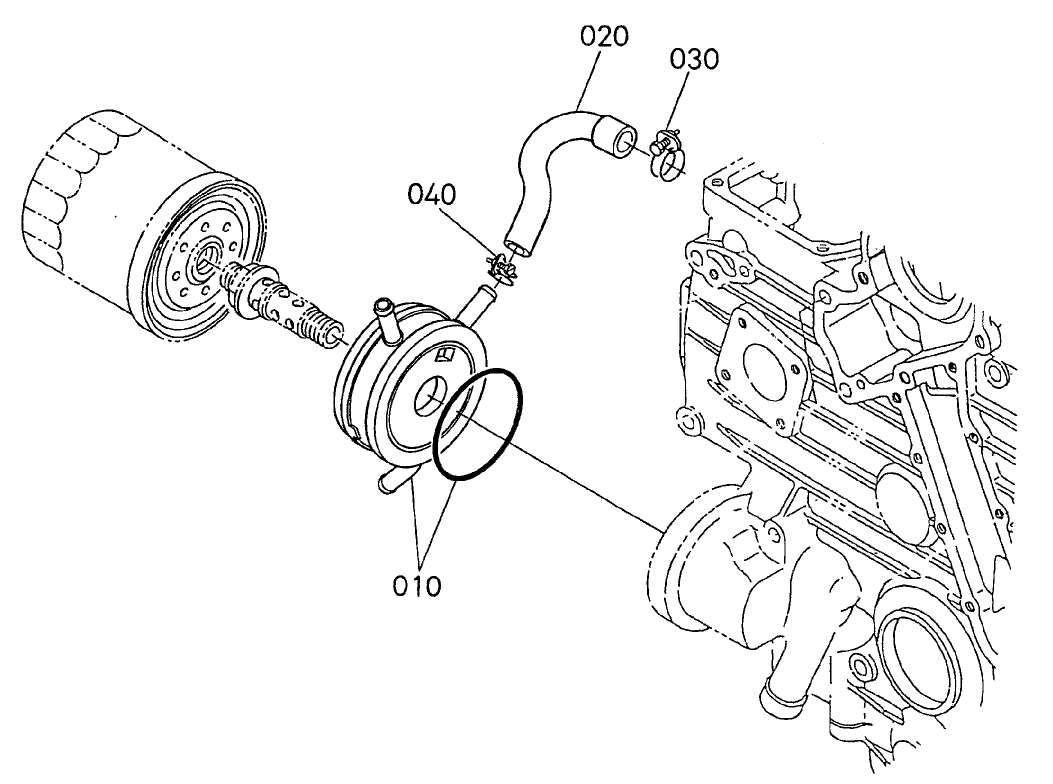 020
030
040
010