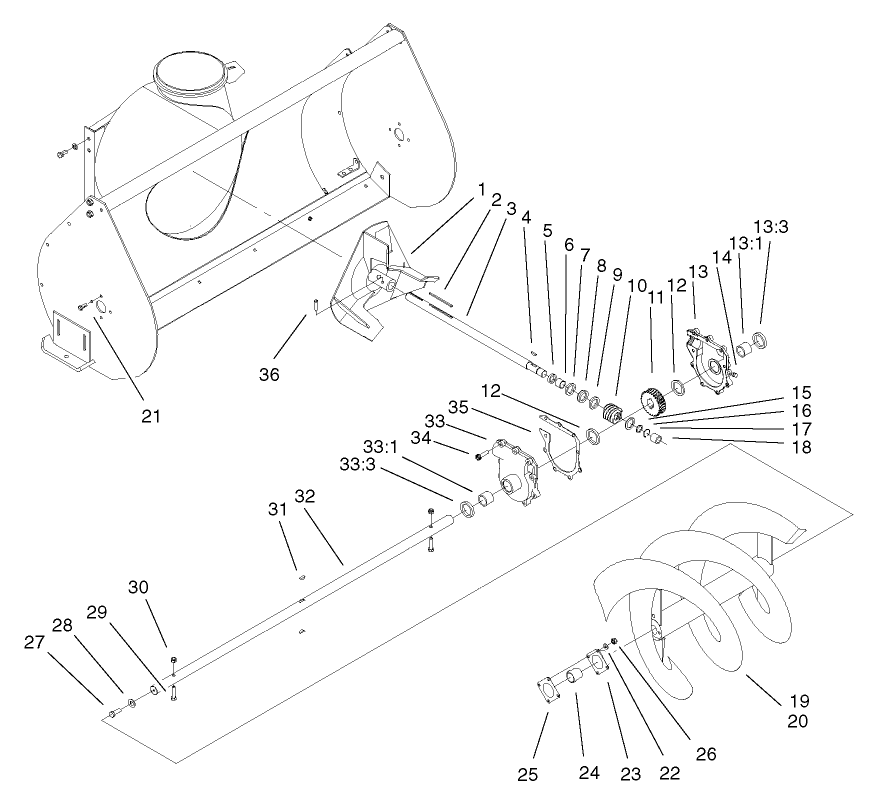 1
2
3
4
5
6
7
8
9
10
11
12
13
14
13:1
13:3
36
21
12
35
33
34
33:1
33:3
15
16
17
18
31
32
30
29
28
27
19
20
26
22
23
24
25