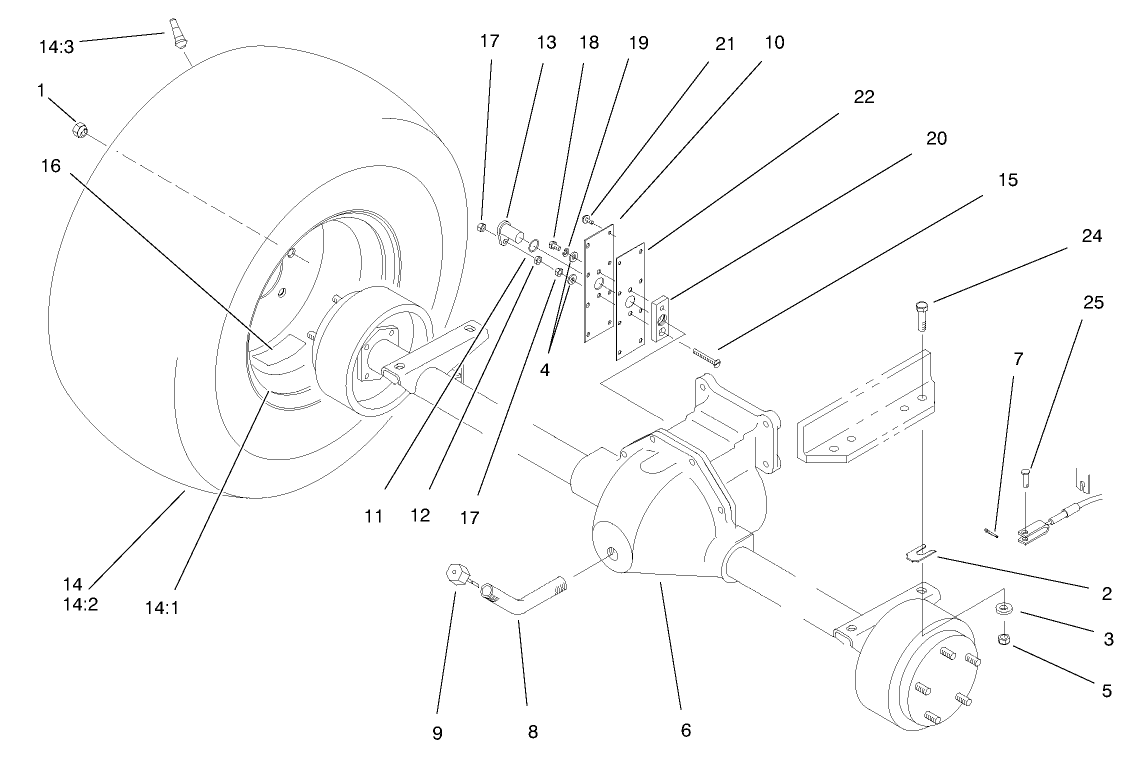 14:3
1
16
17
13
18
19
21
10
22
20
15
24
25
7
4
11
12
17
14
14:2
14:1
9
8
6
2
3
5