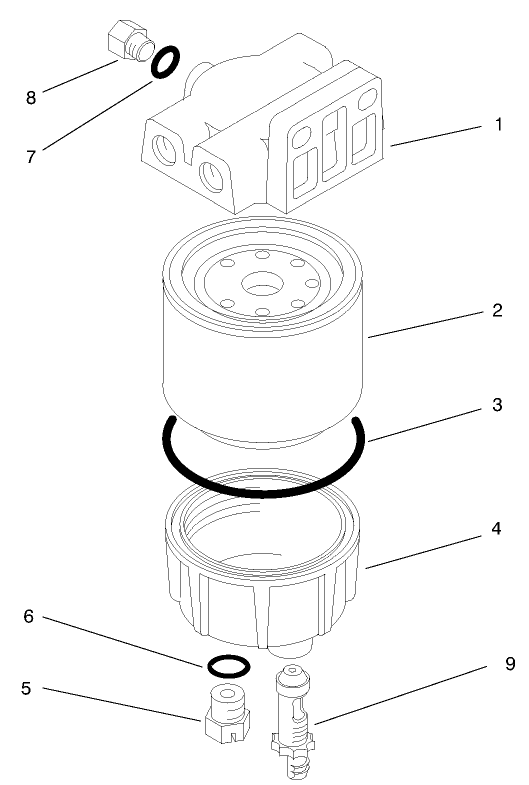 8
7
1
2
3
4
6
5
9