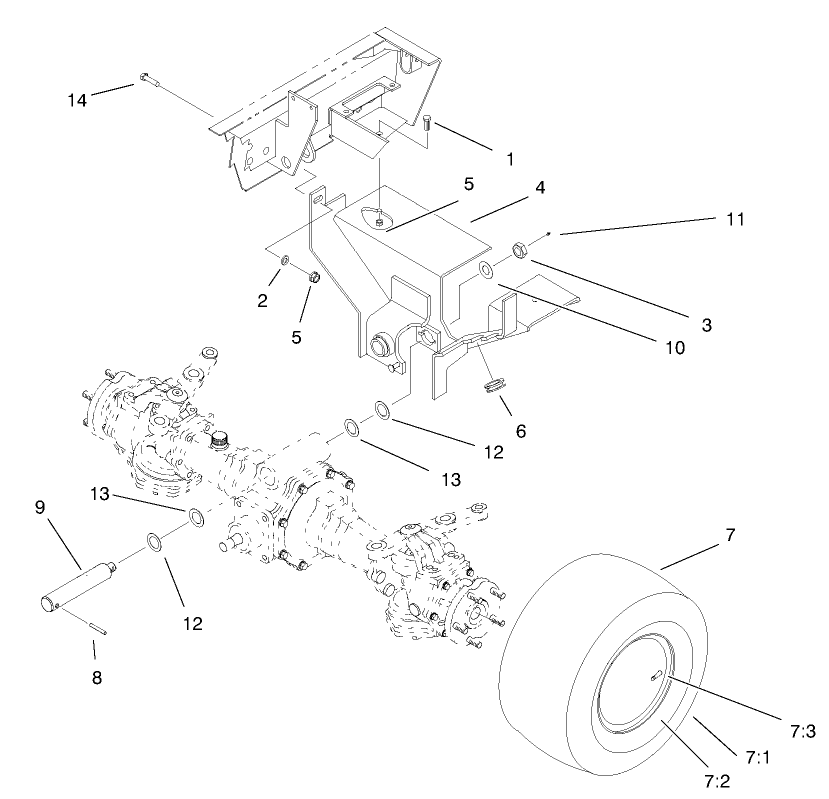 14
1
5
4
11
2
5
3
10
6
12
13
13
9
12
8
7
7:3
7:1
7:2