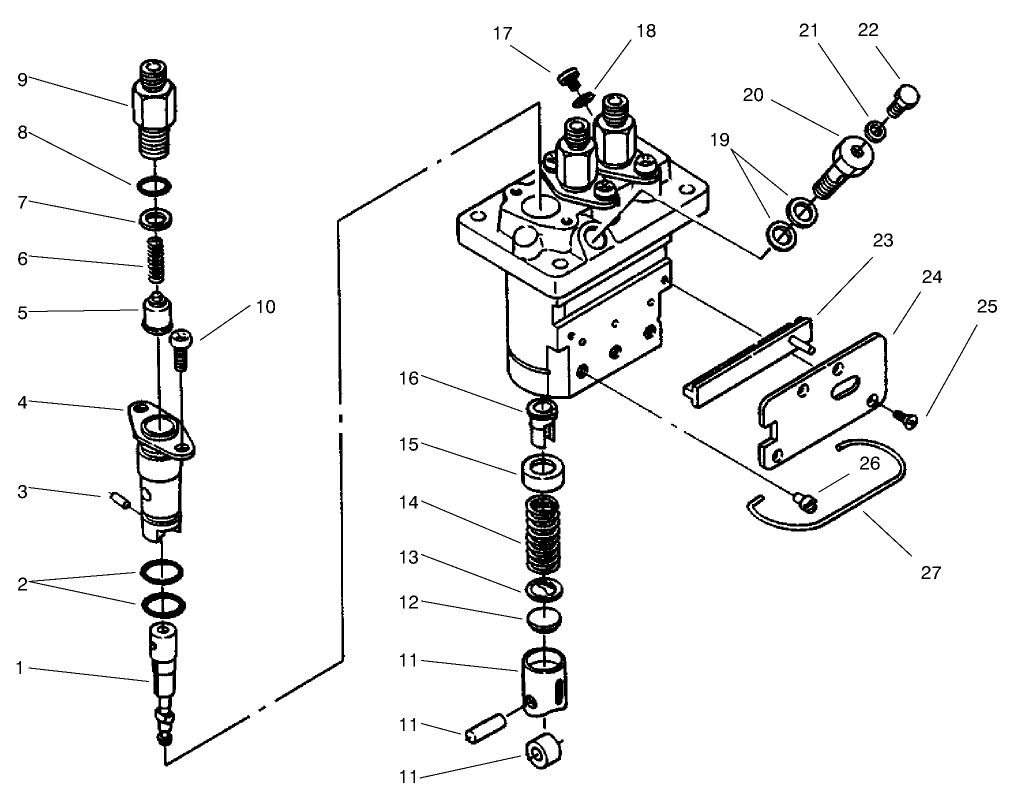 9
8
7
6
5
10
4
3
2
1
17
18
21
22
20
19
23
24
25
16
15
14
13
12
11
11
11
26
27