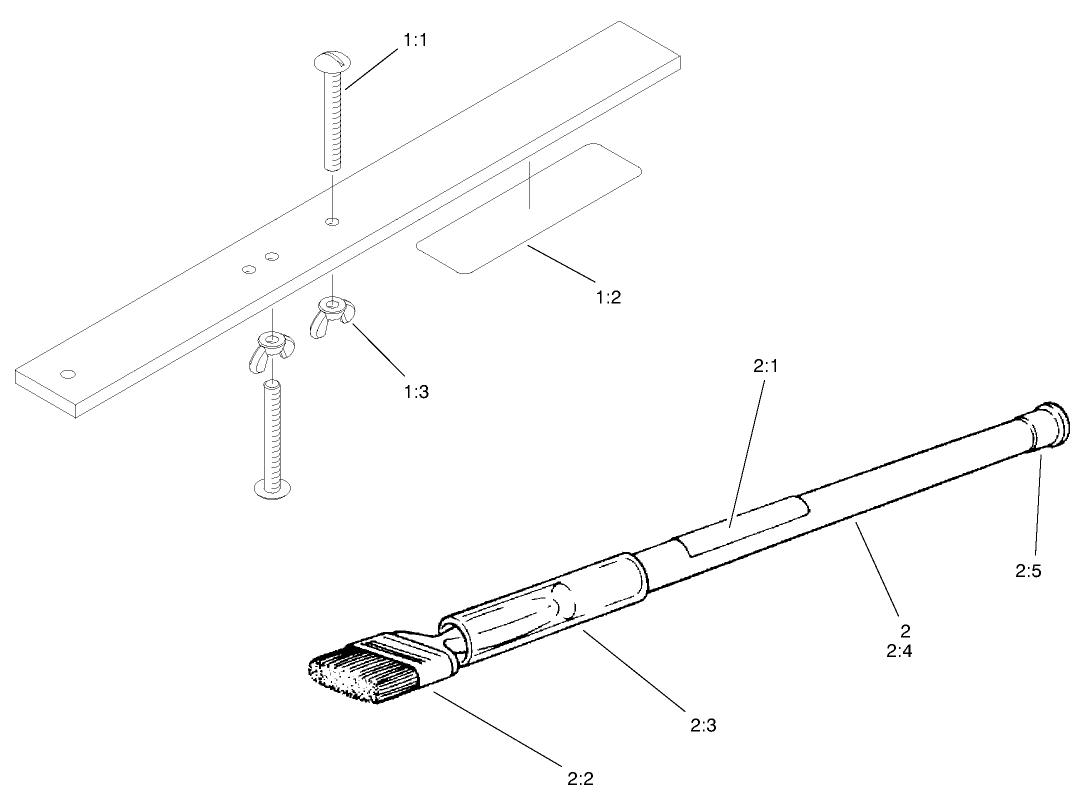 1:1
1:2
1:3
2:1
2:5
2
2:4
2:3
2:2