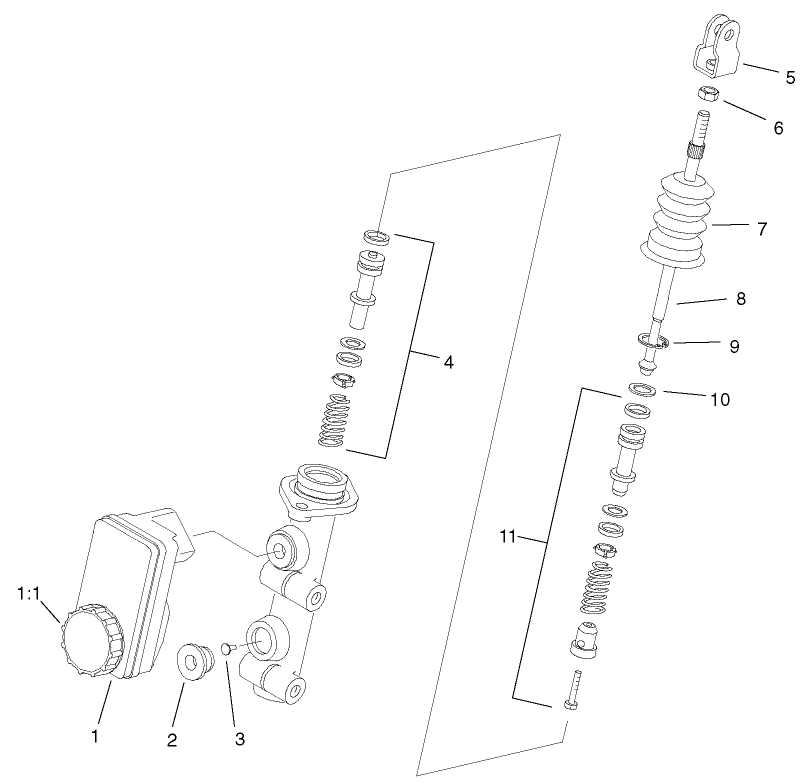 5
6
7
8
9
4
10
11
1:1
1
2
3