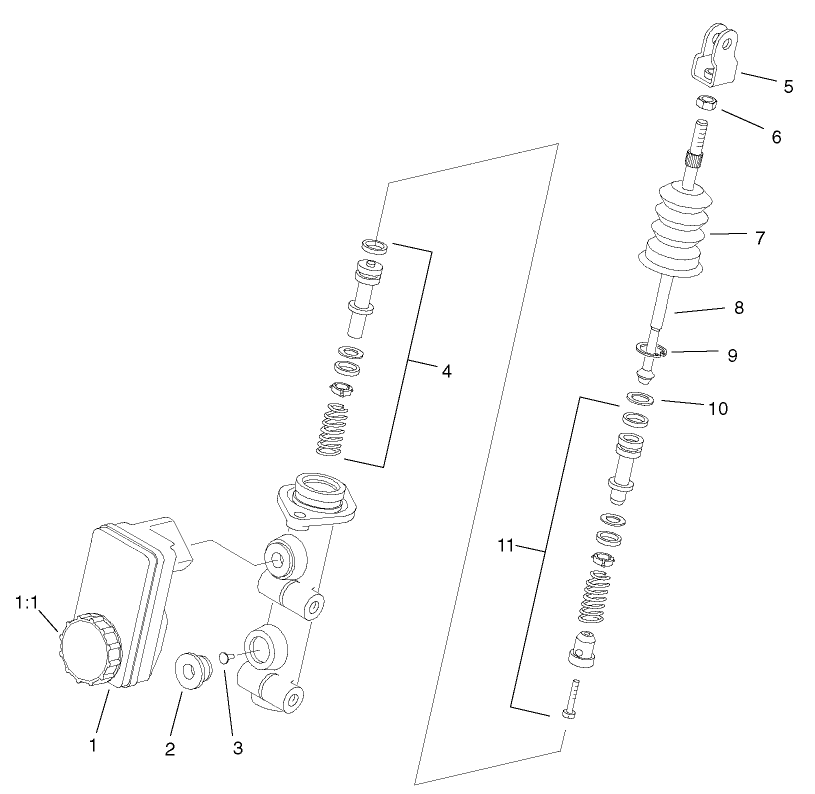 5
6
7
8
9
10
4
11
1:1
1
2
3