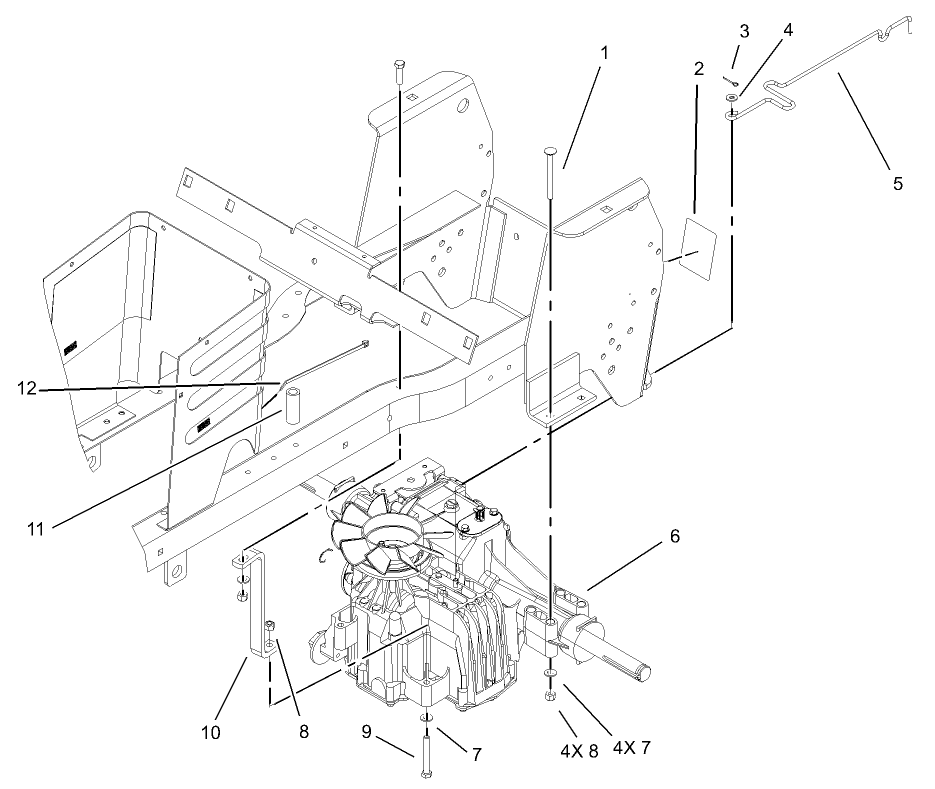 3
4
1
2
5
12
11
6
10
8
9
7
4X 8
4X 7