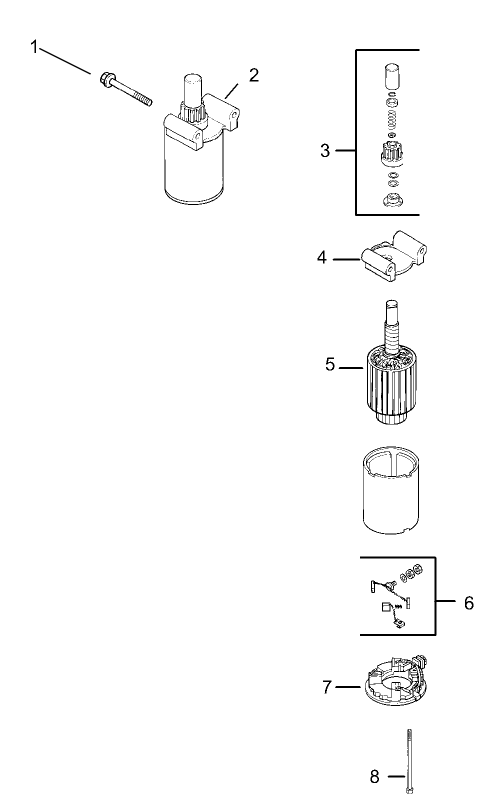 1
2
3
4
5
6
7
8