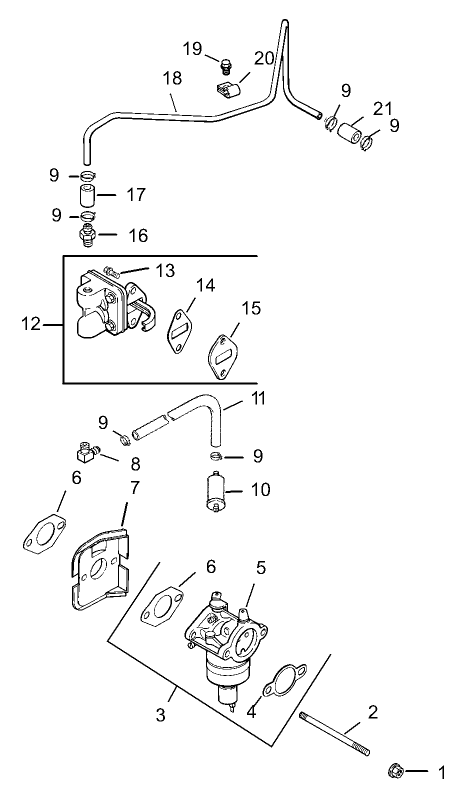 19
20
18
9
21
9
9
17
9
16
13
14
15
12
11
9
8
9
10
6
7
6
5
3
4
2
1