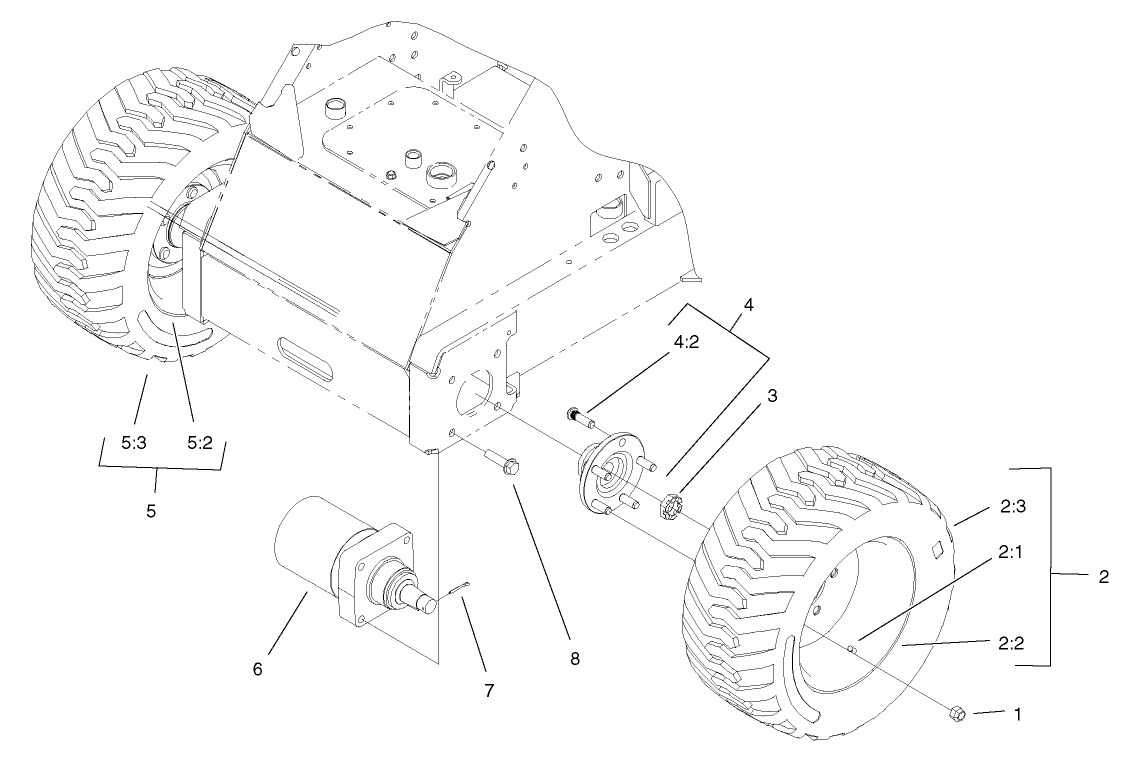 4
4:2
3
5:3
5:2
5
2:3
2:1
2
2:2
6
7
8
1