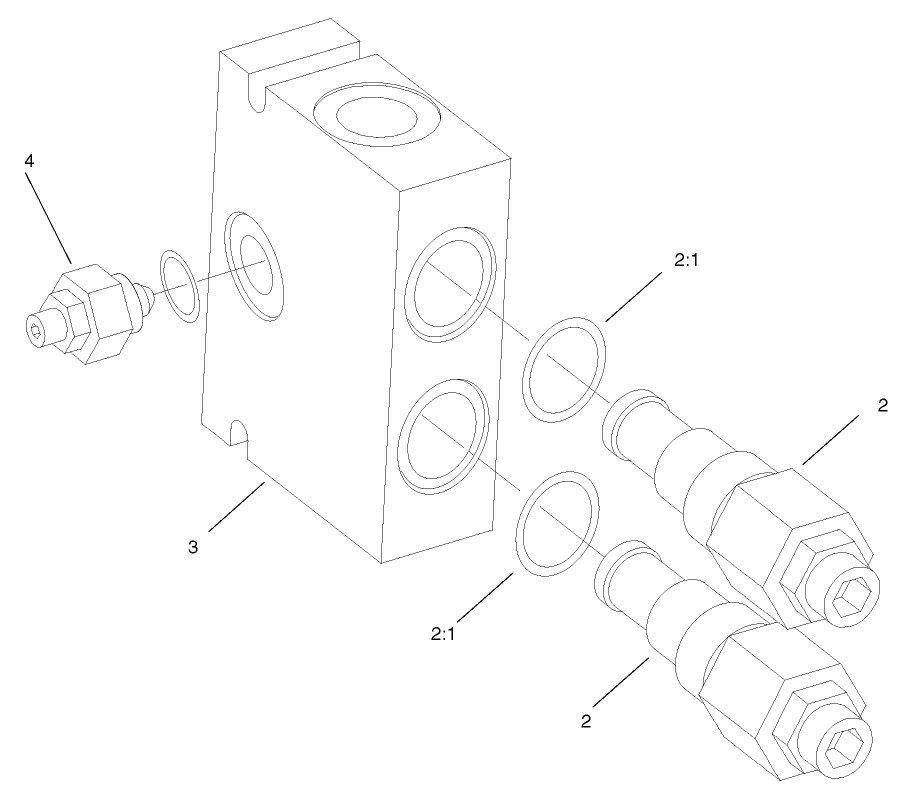 4

2:1

2

3

2:1

2