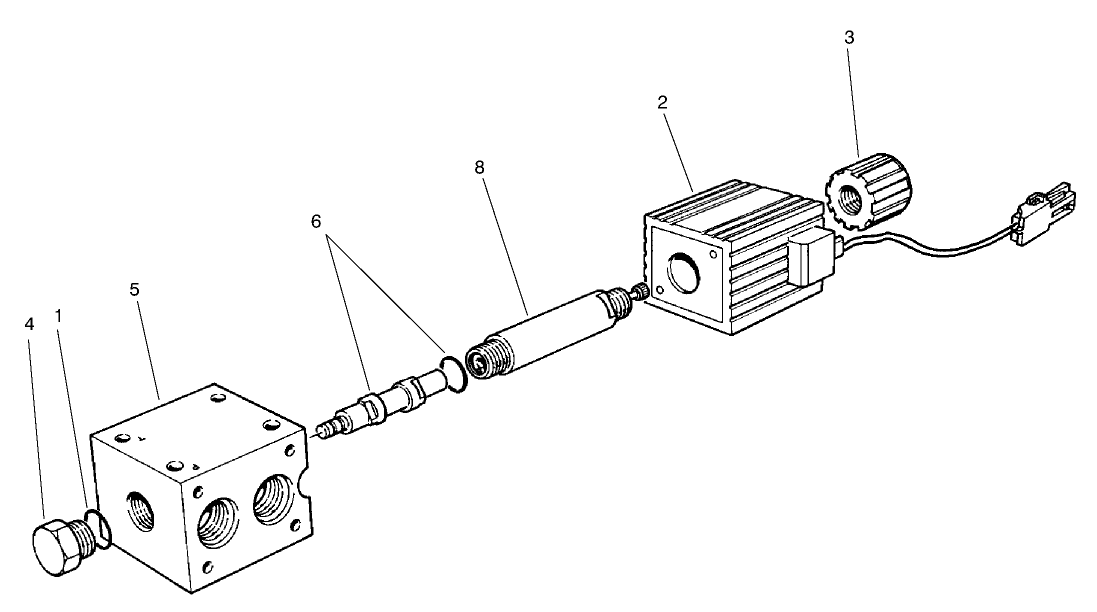 3
2
8
6
5
4
1