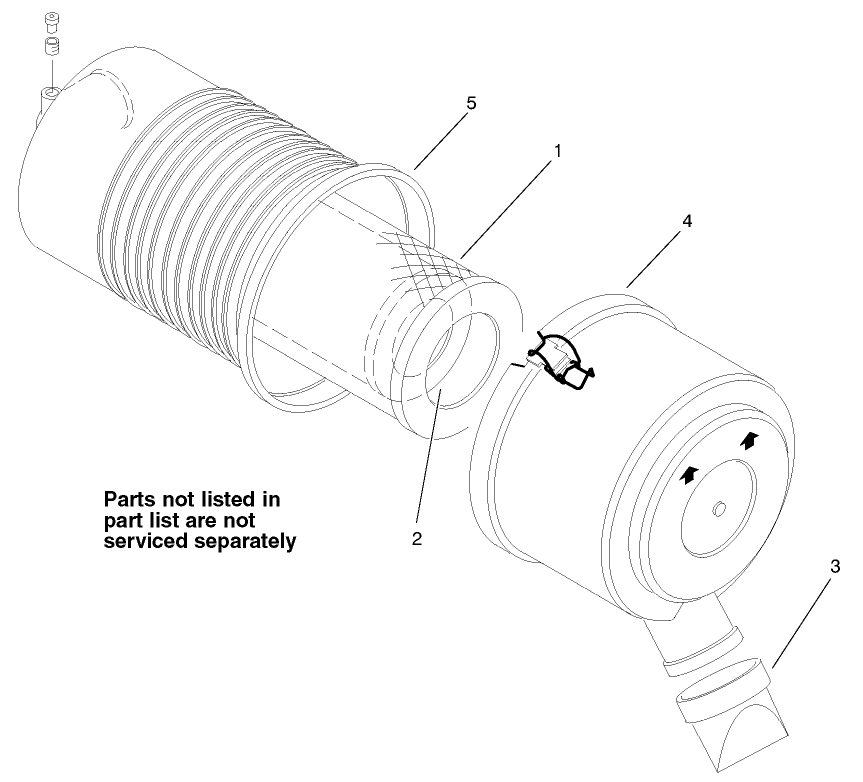 5

1

4

Parts not listed in part list are not serviced separately

2

3