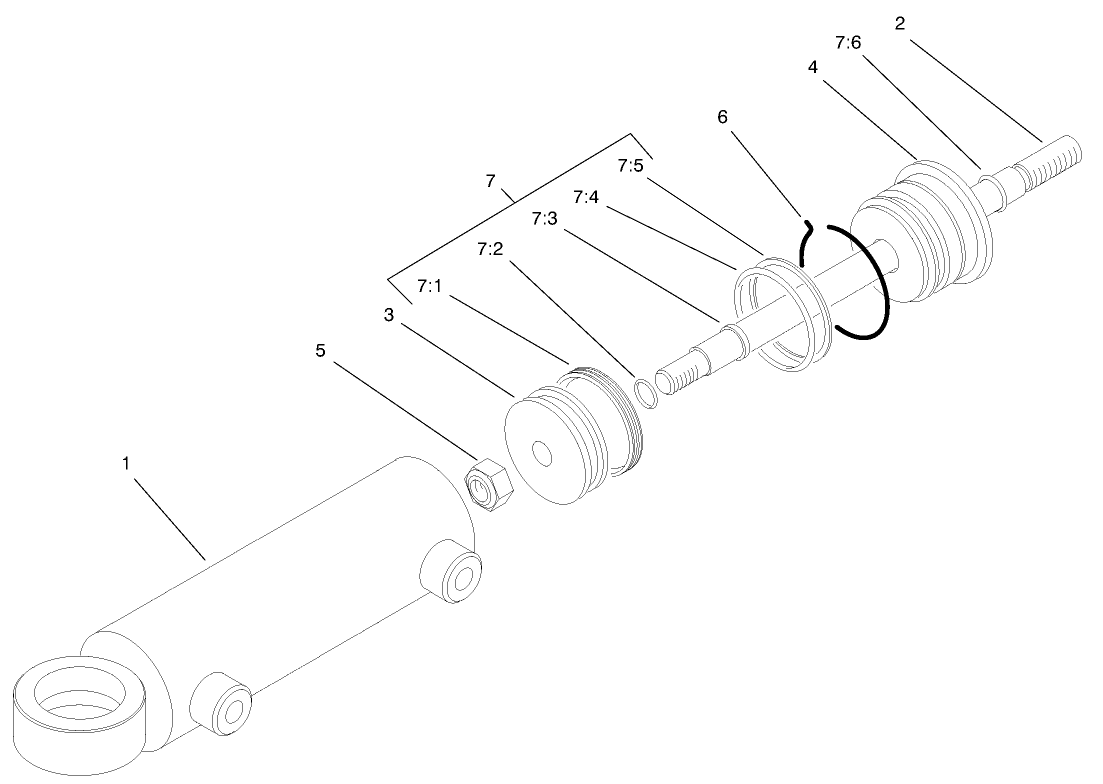 2
7:6
4
6
7:5
7
7:4
7:3
7:2
7:1
3
5
1