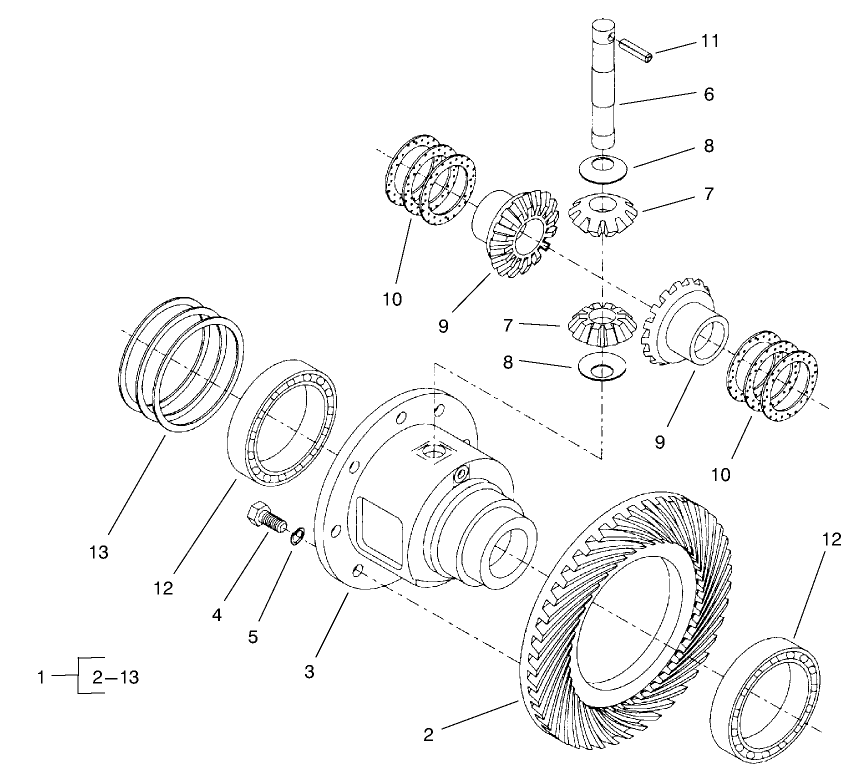 11
6
8
7
10
9
7
8
9
10
13
12
4
5
3
12
1 2–13
2