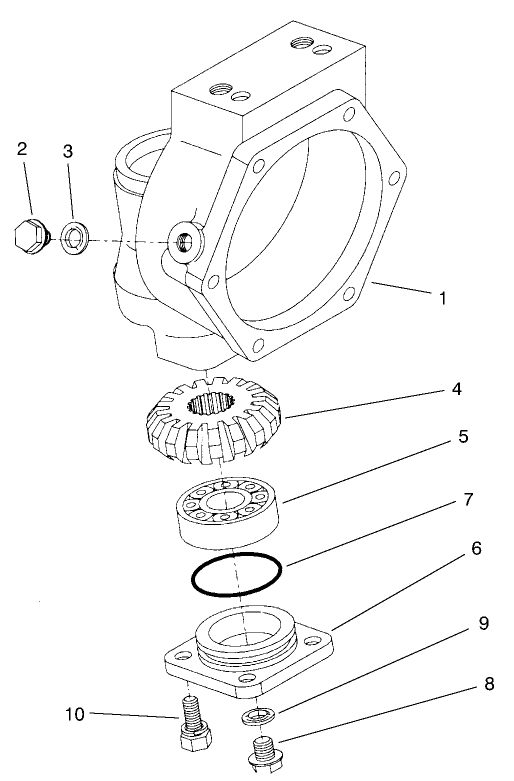 2
3
1
4
5
7
6
9
8
10