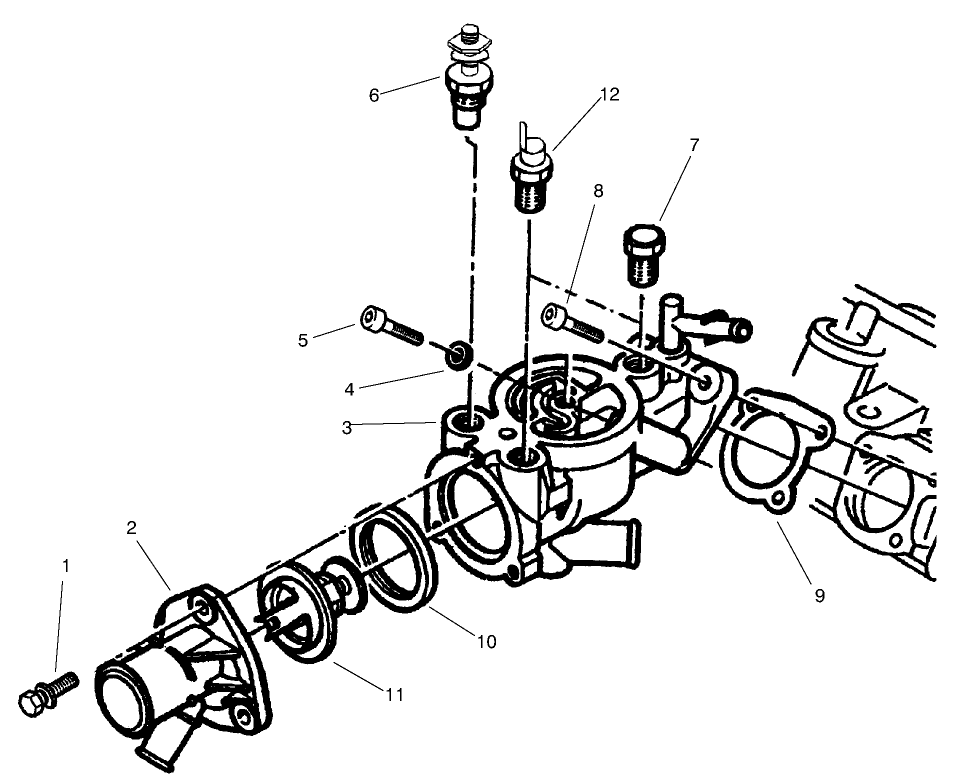 6
12
7
8
5
4
3
2
1
9
10
11