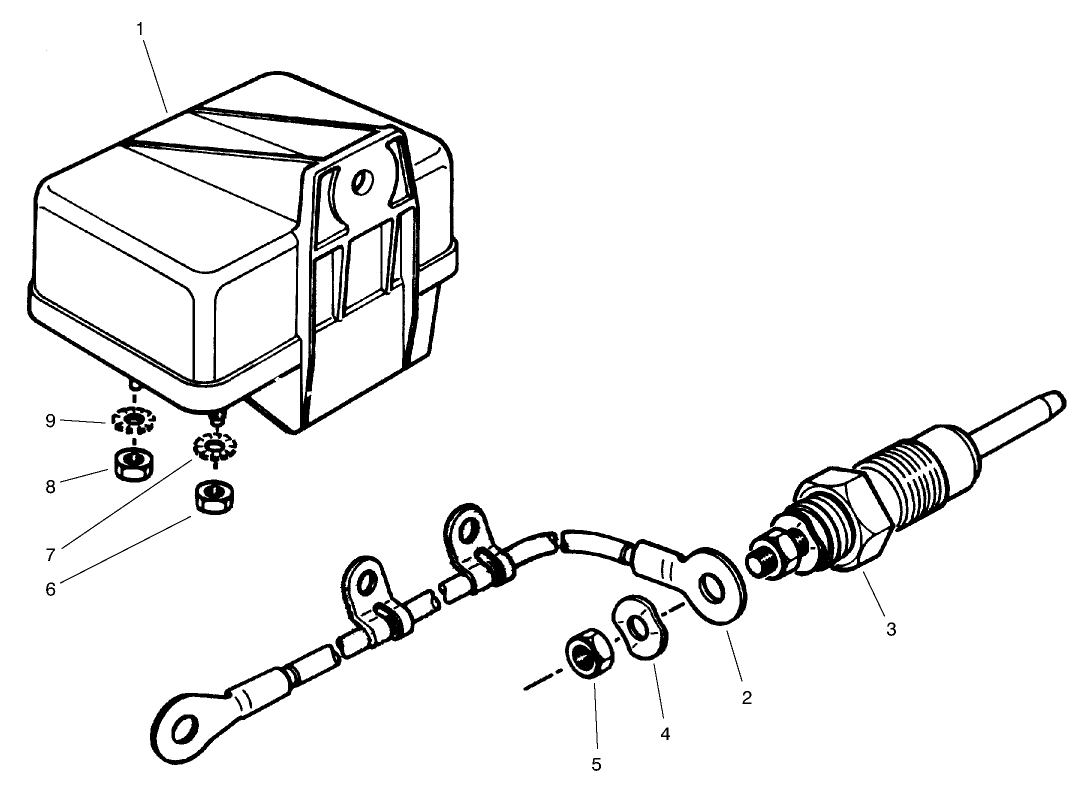 1
9
8
7
6
3
2
4
5