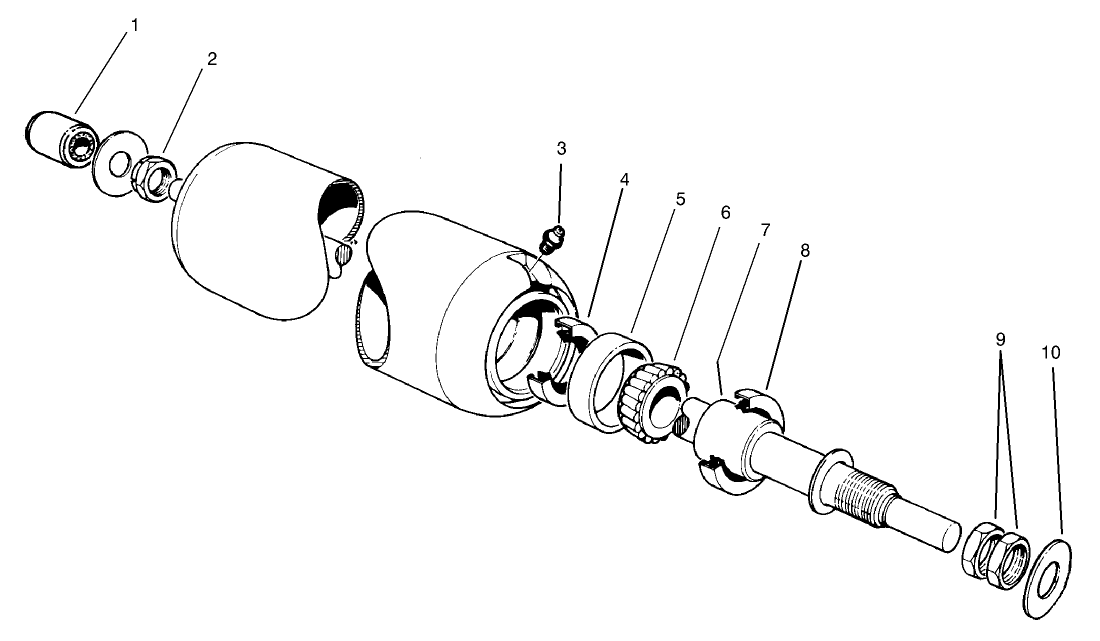 1
2
3
4
5
6
7
8
9
10