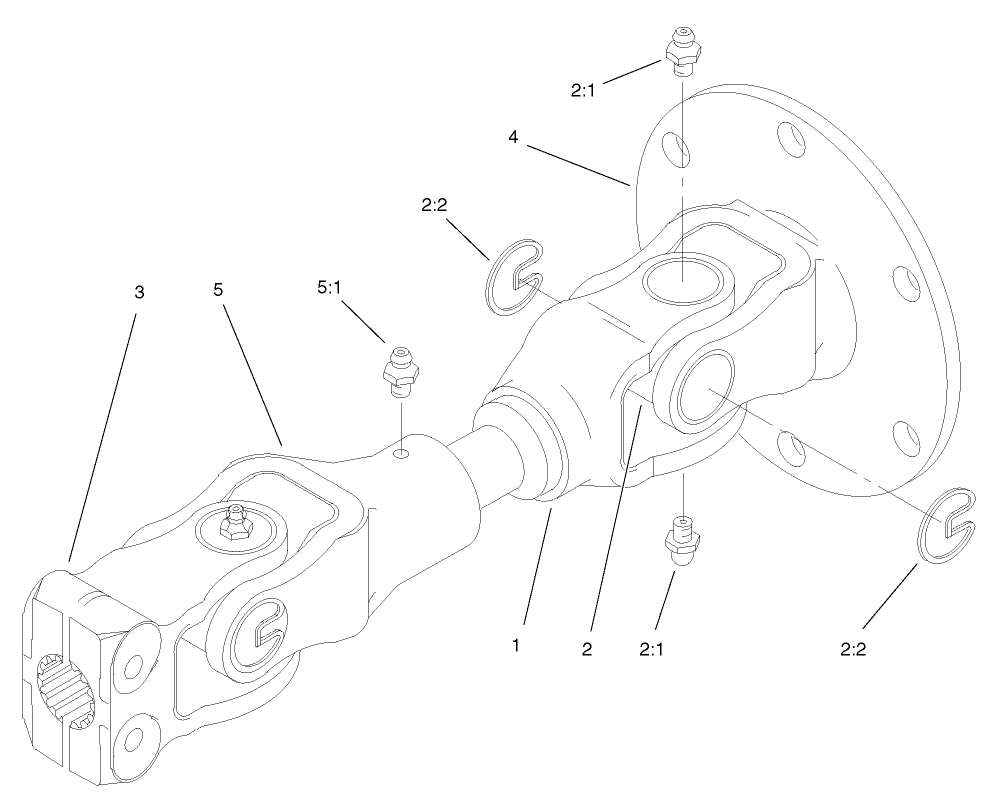 2:1

4

2:2

3

5

5:1

1

2

2:1

2:2