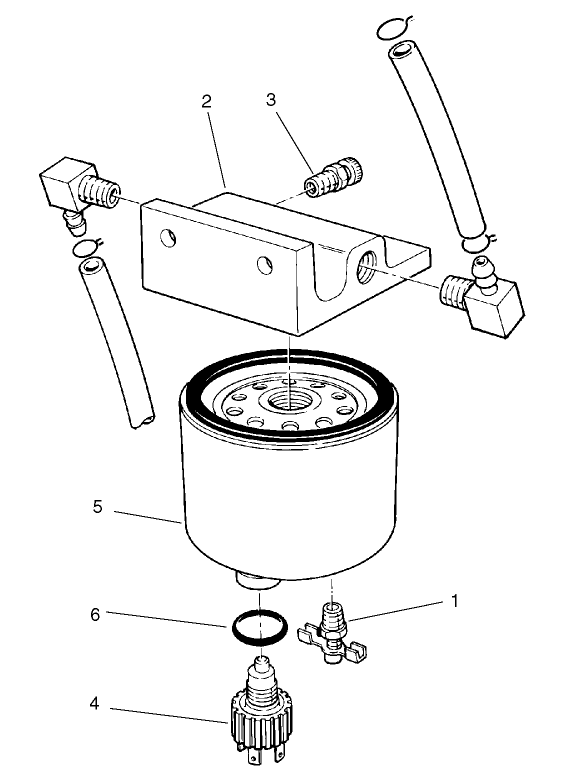 2
3
5
6
1
4