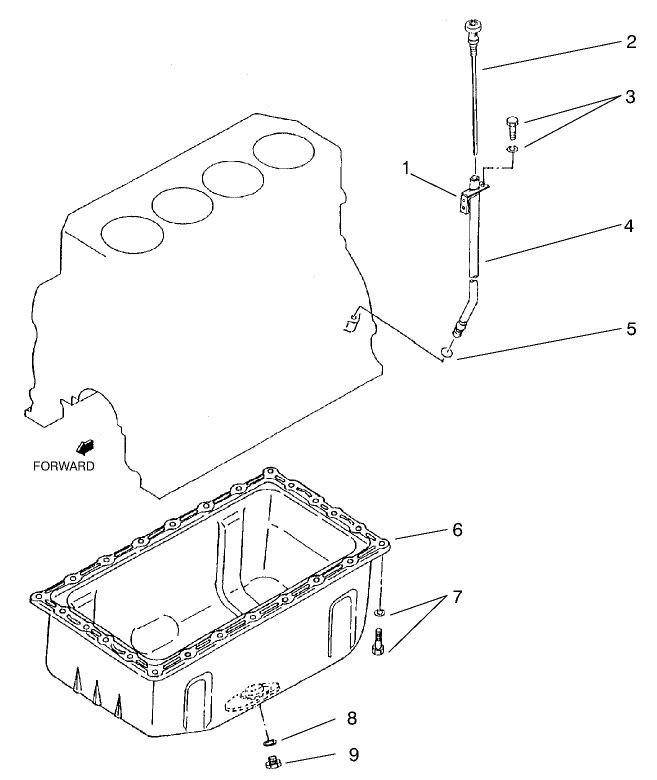 2
3
1
4
5
FORWARD
6
7
8
9