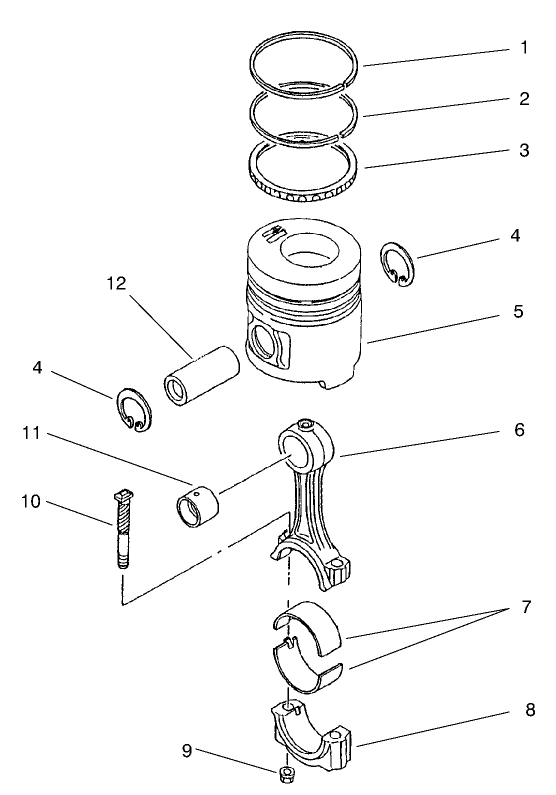 1
2
3
4
12
5
4
6
11
10
7
8
9