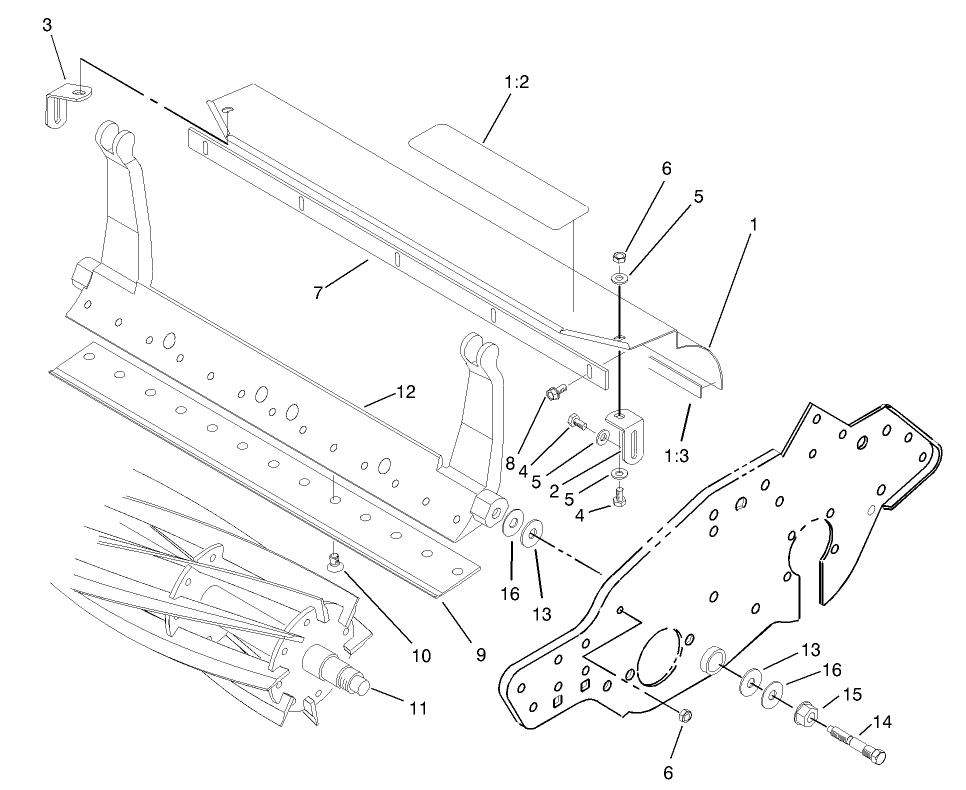 3
1:2
6
5
1
7
12
8
4
5
2
5
4
1:3
16
13
10
9
11
13
16
15
14
6