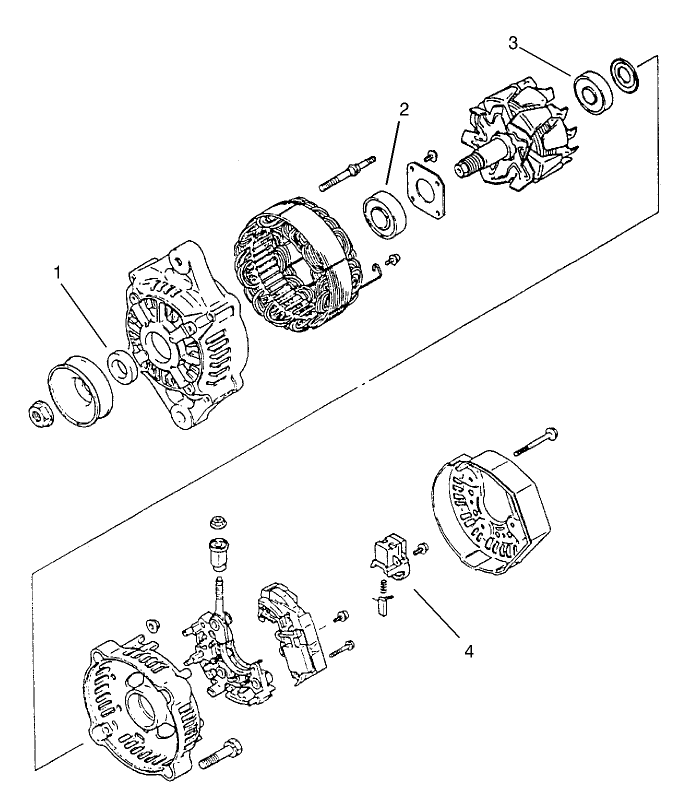 3
2
1
4