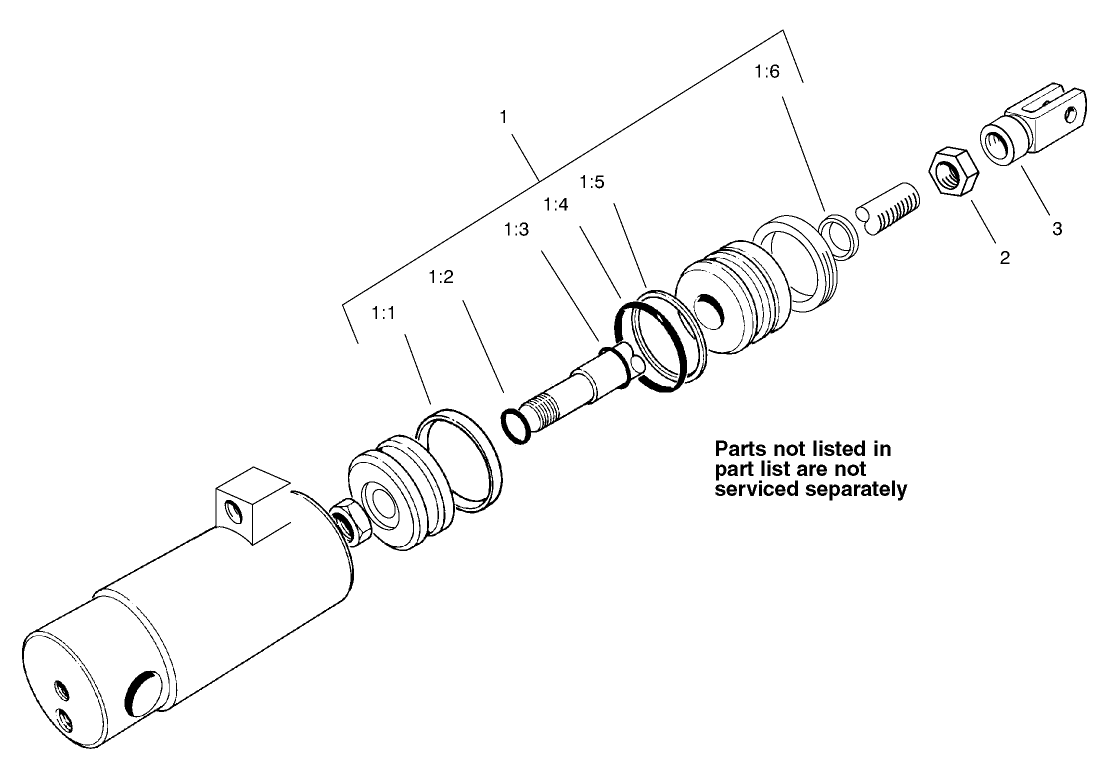 1

1:6

1:5

1:4

1:3

1:2

1:1

2

3

Parts not listed in part list are not serviced separately