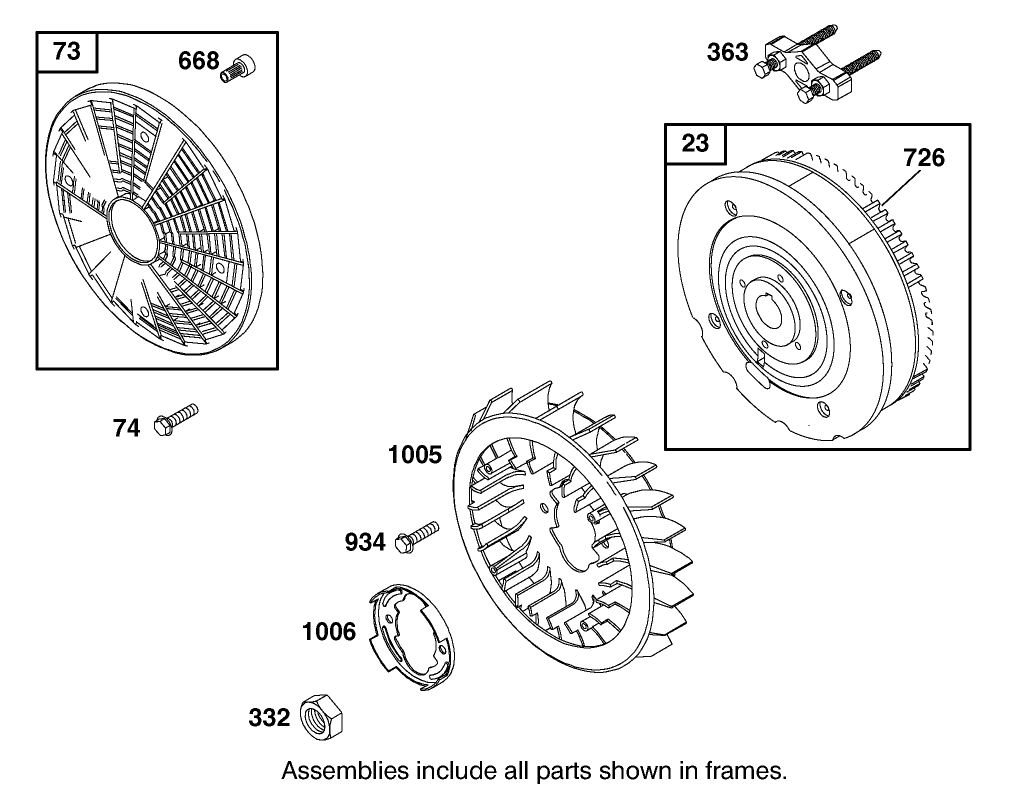 73
668
363
23
726
74
1005
934
1006
332
Assemblies include all parts shown in frames.