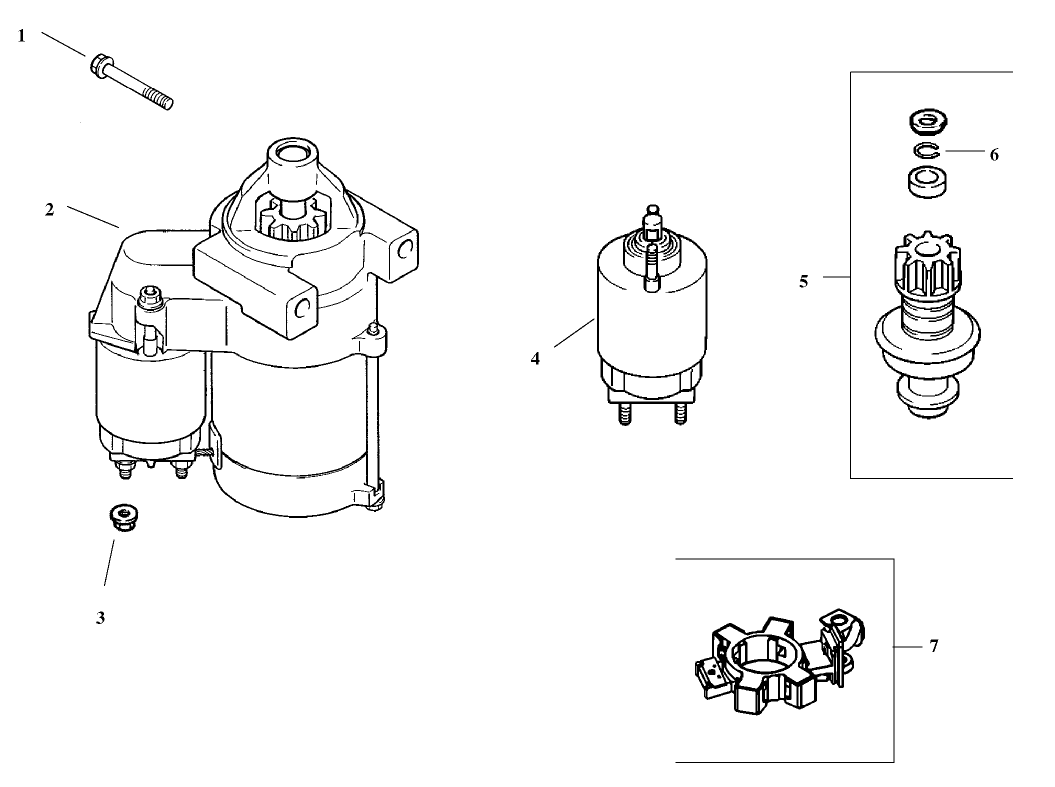 1
2
3
4
5
6
7