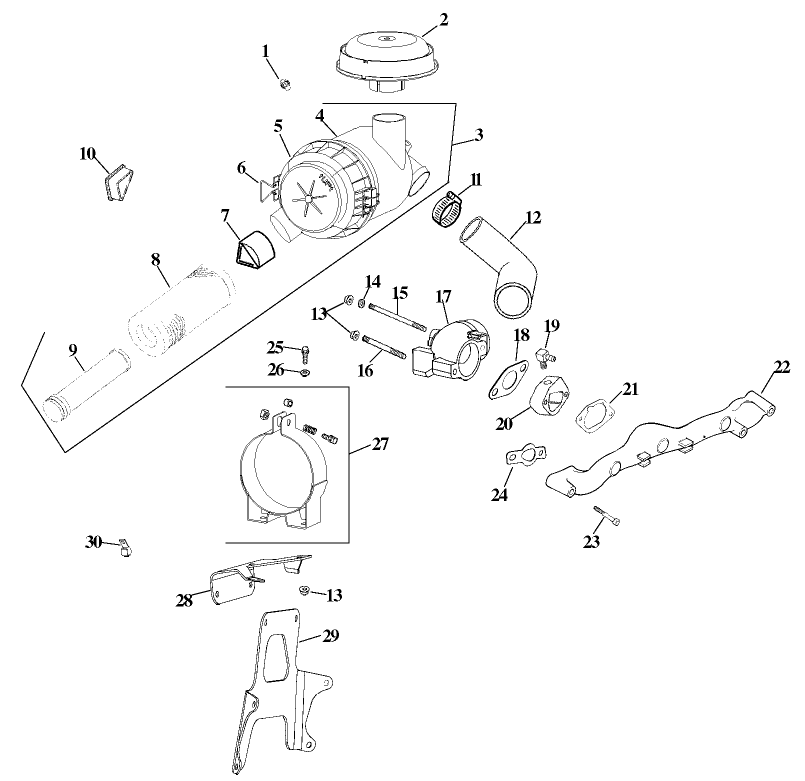 1
2
3
4
5
6
7
8
9
10
11
12
13
14
15
16
17
18
19
20
21
22
23
24
25
26
27
28
29
30
13