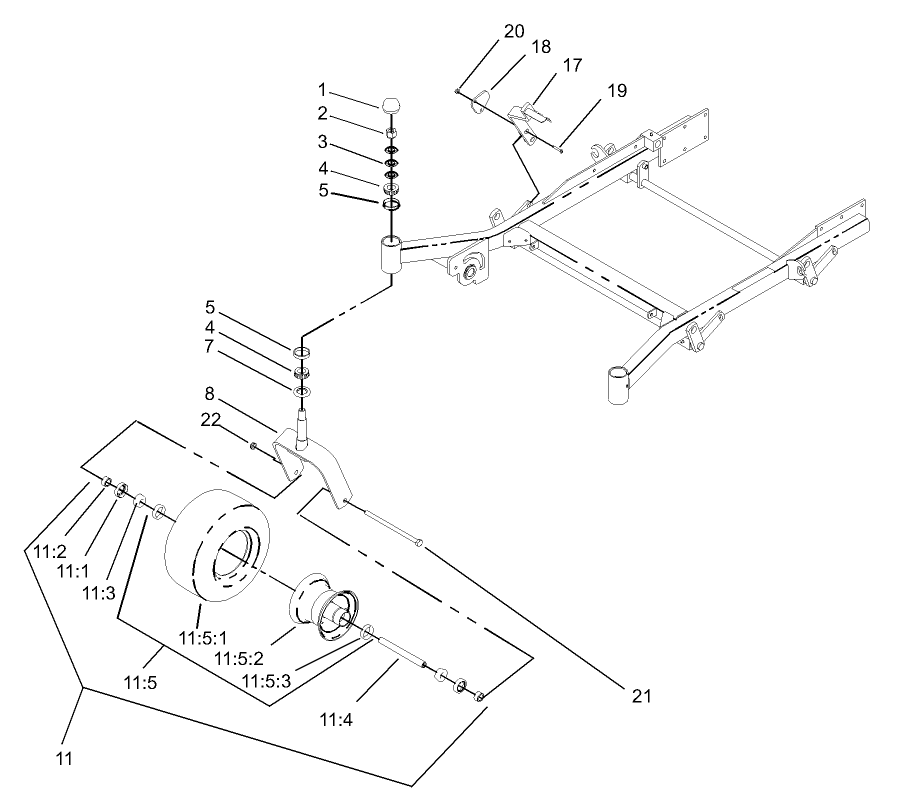 20
18
17
19
1
2
3
4
5
5
4
7
8
22
11:2
11:1
11:3
11:5:1
11:5:2
11:5:3
11:5
11:4
21
11