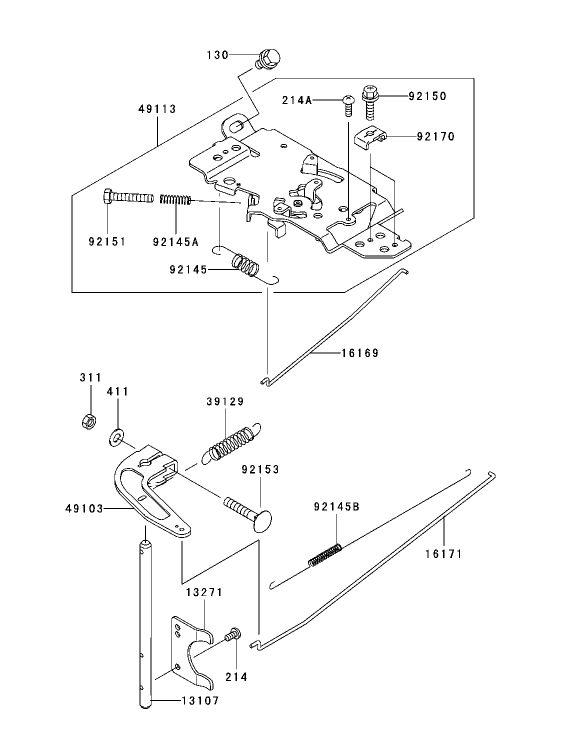 130
49113
214A
92150
92170
92151
92145A
92145
16169
311
411
39129
92153
49103
92145B
16171
13271
214
13107