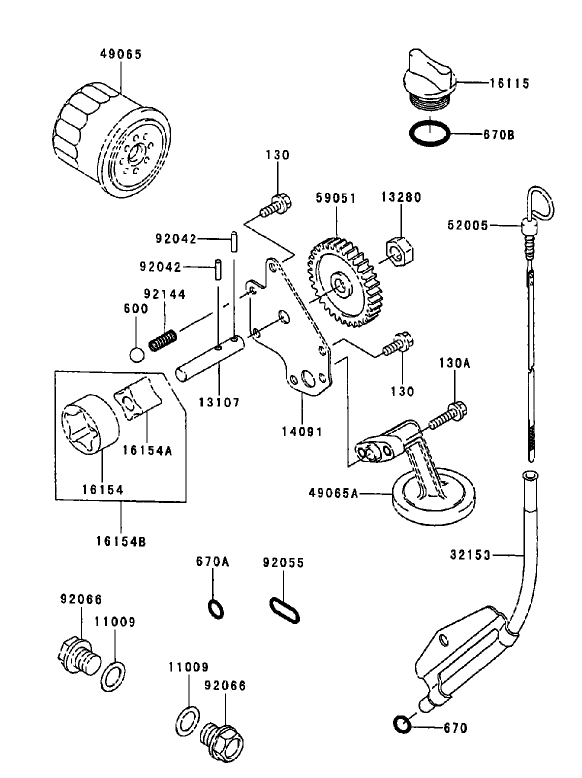 49065
16115
670B
130
59051
13280
52005
92042
92042
92144
600
13107
14091
130
130A
16154A
16154
16154B
49065A
32153
670A
92055
92066
11009
11009
92066
670