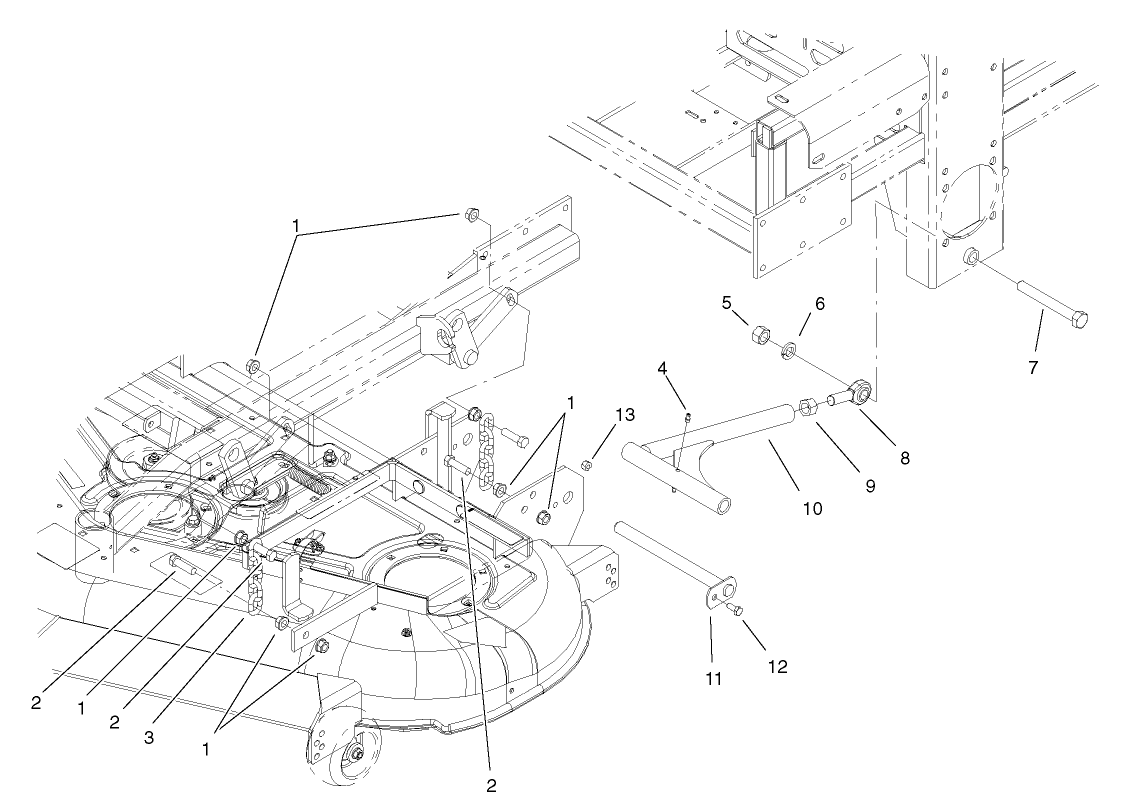 1
5
6
7
4
1
13
8
9
10
11
12
2
1
2
3
1
2