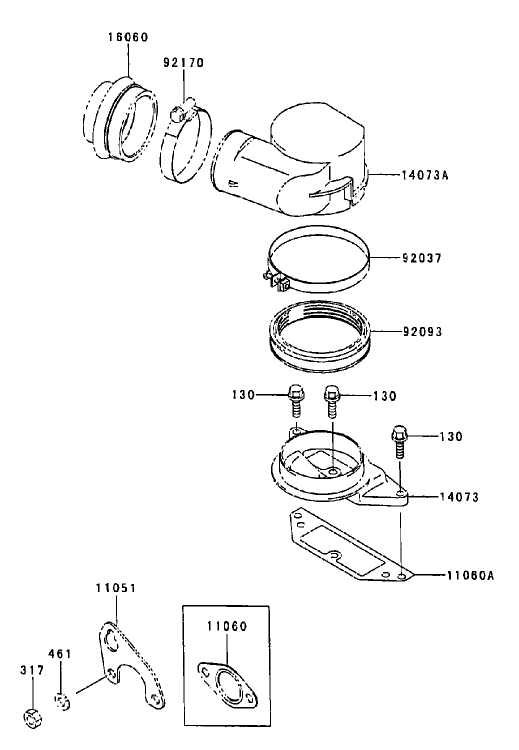 16060
92170
14073A
92037
92093
130
130
130
14073
11060A
11051
11060
461
317