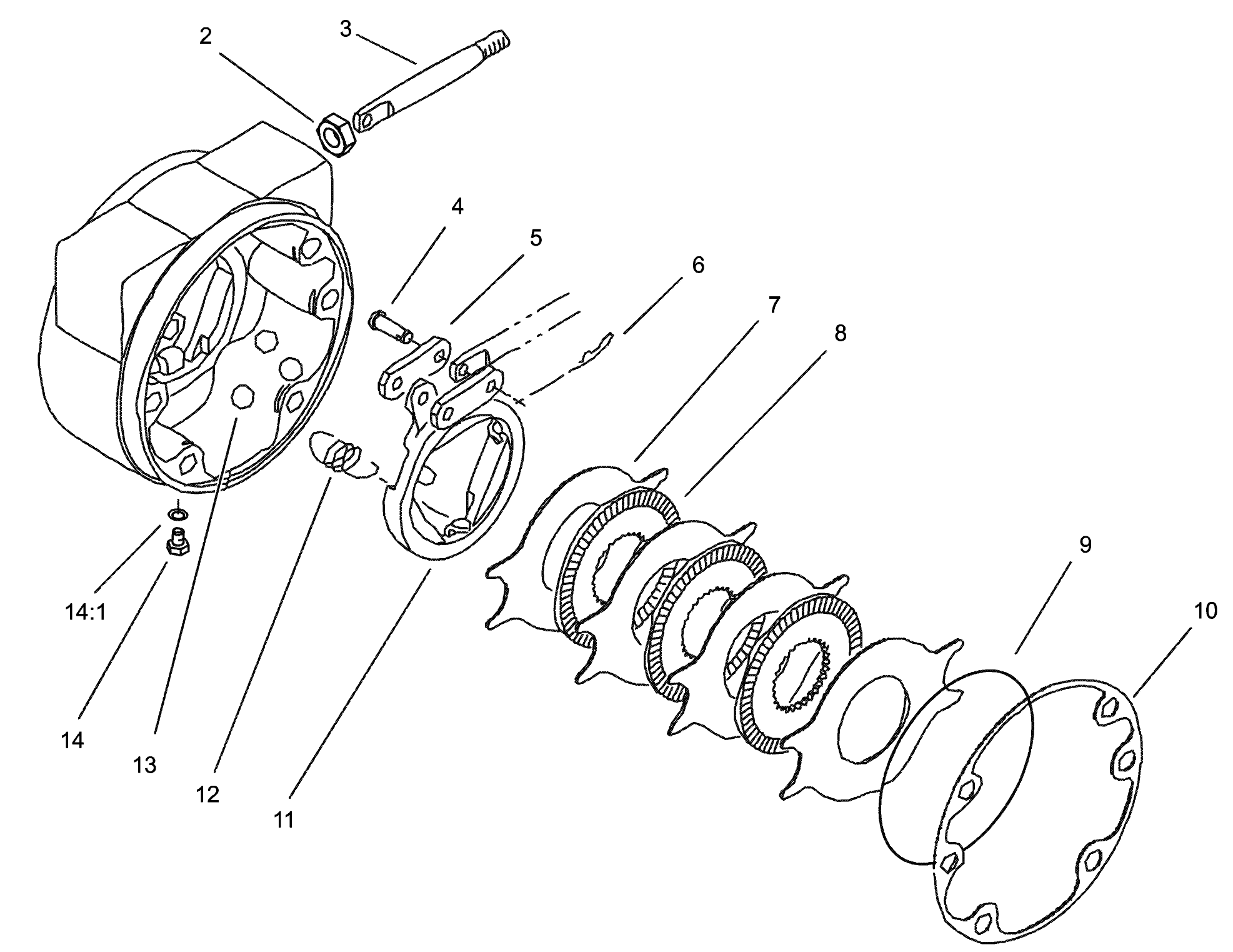 2
3
4
5
6
7
8
9
10
14:1
14
13
12
11