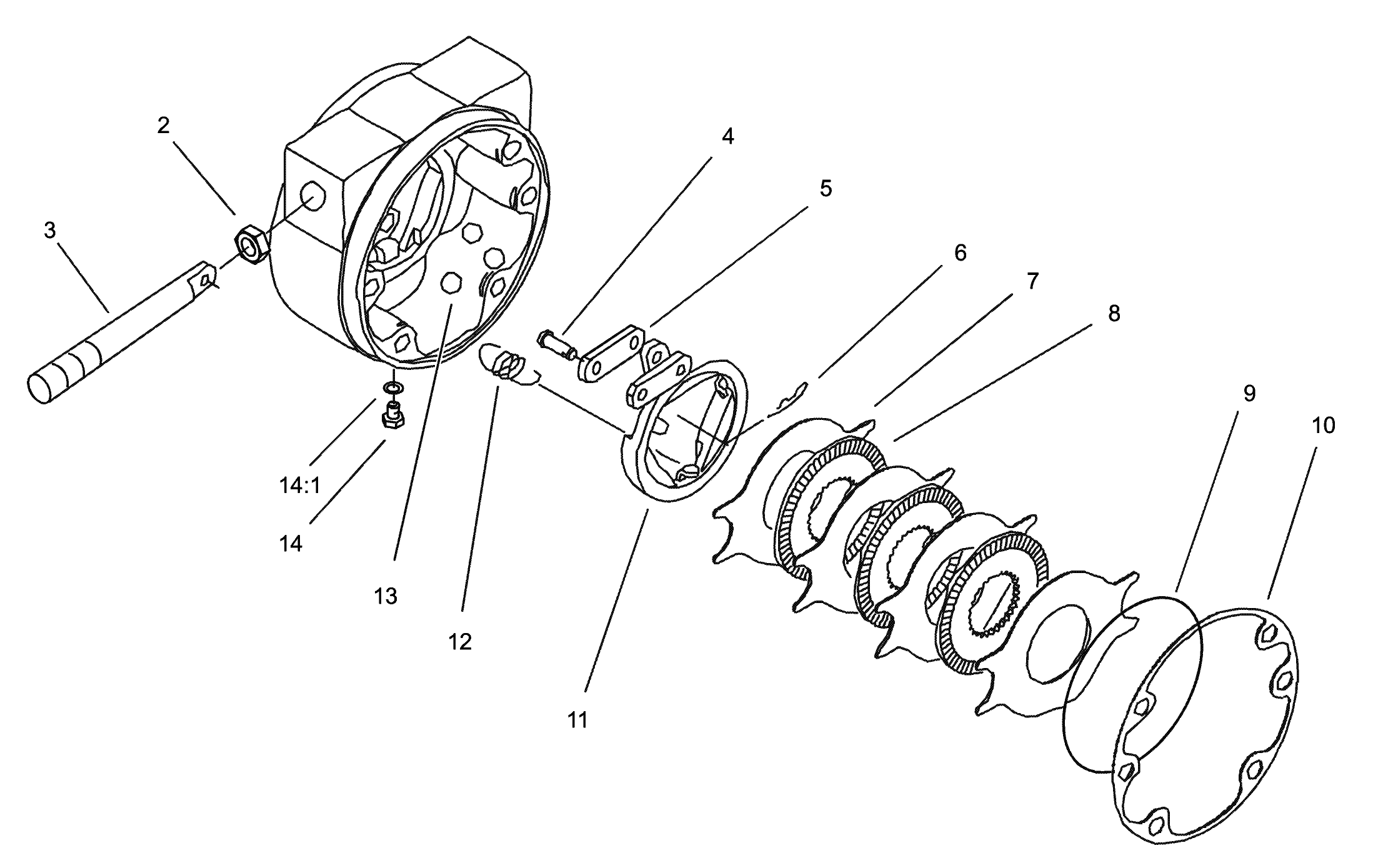 2
3
4
5
6
7
8
9
10
14:1
14
13
12
11