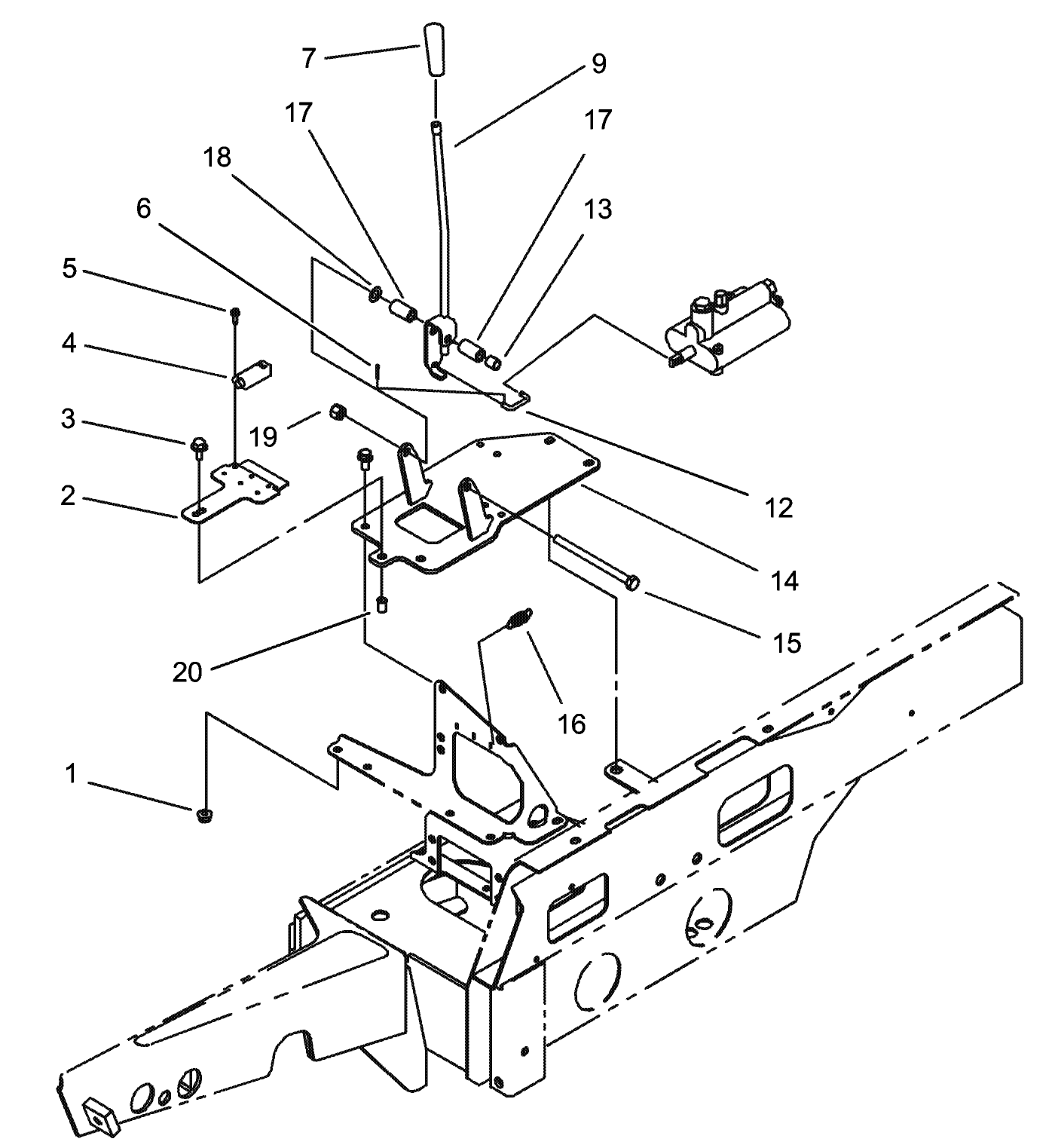 7
9
17
17
18
13
6
5
4
3
19
2
12
14
15
20
16
1