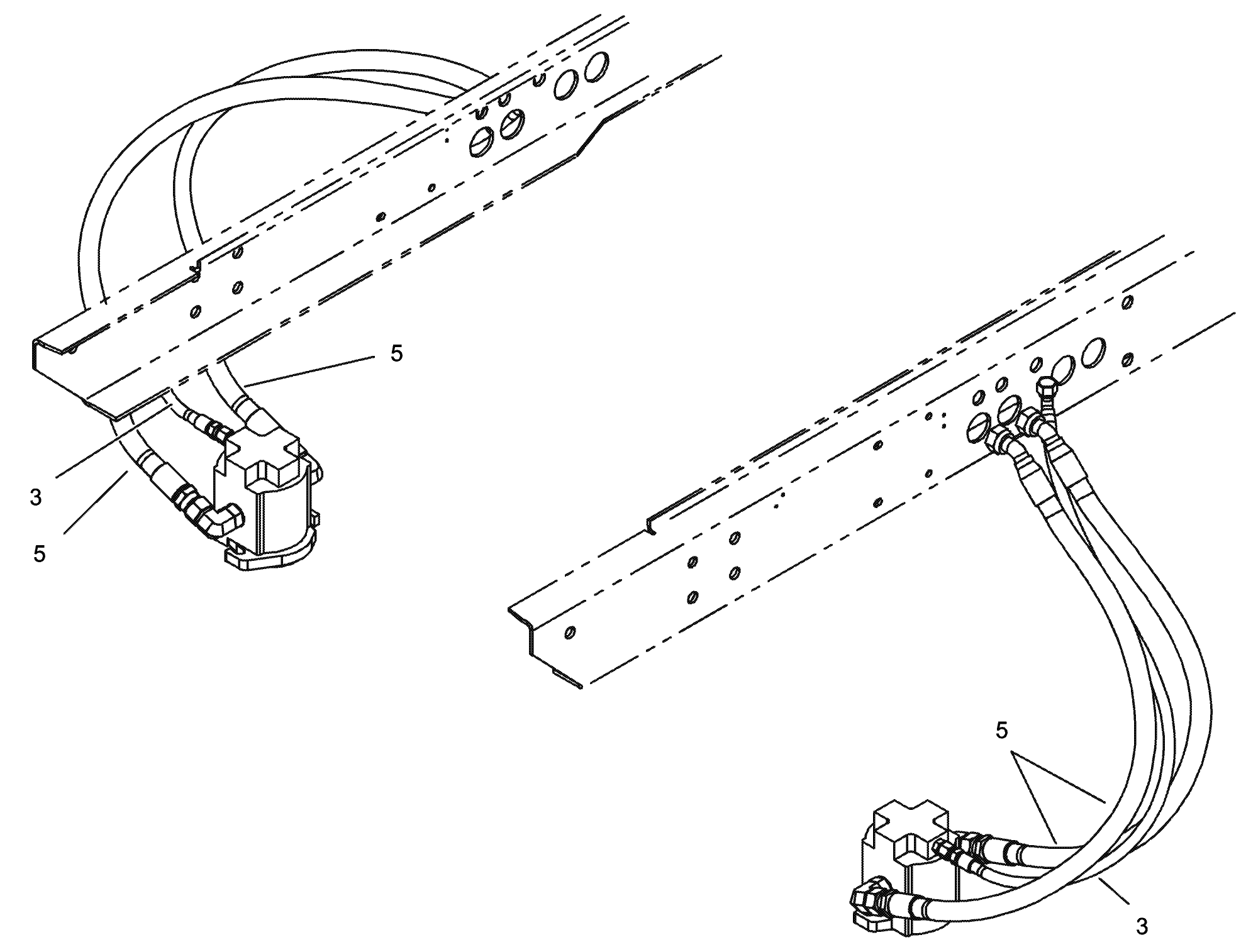 5
3
5
5
3