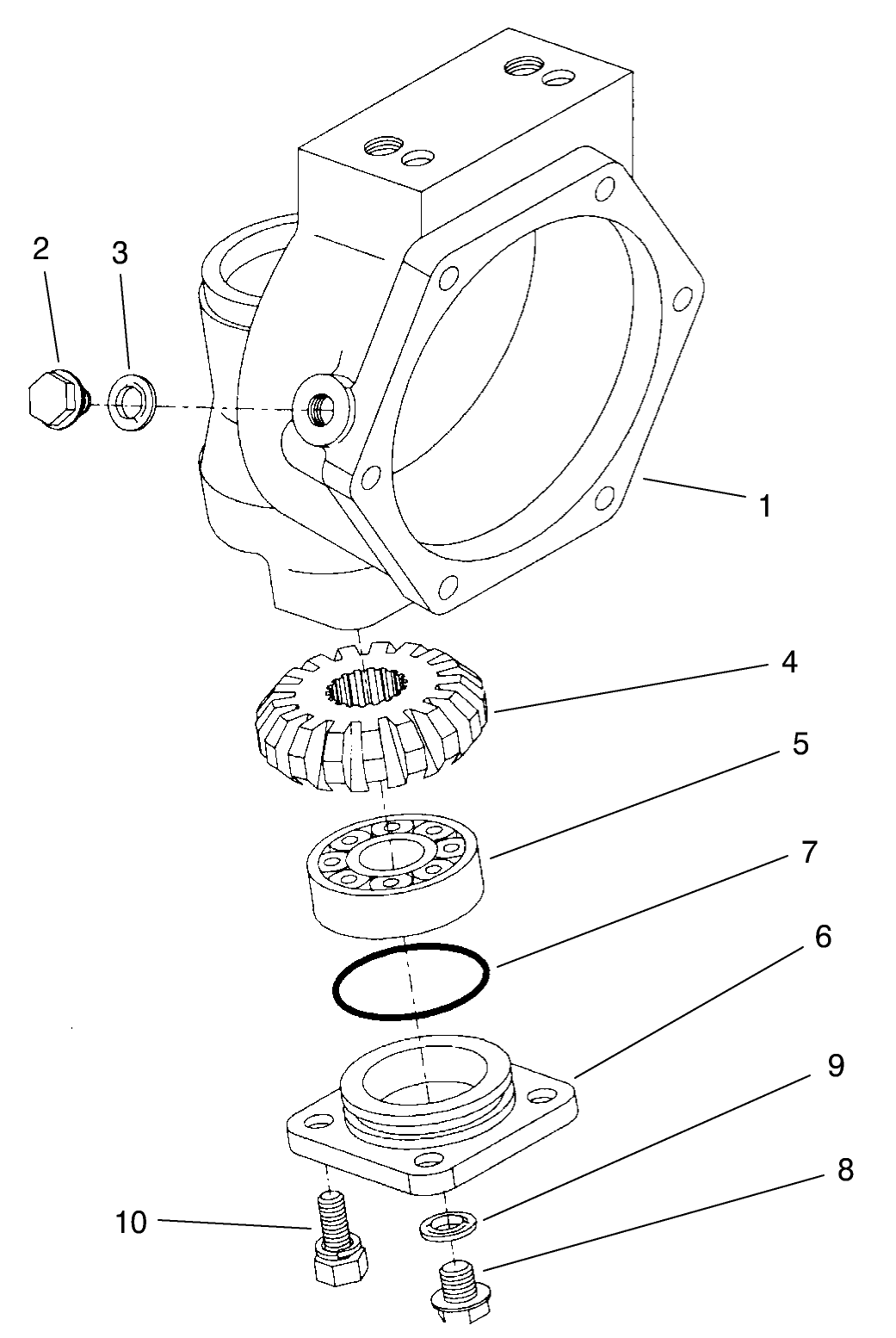 2
3
1
4
5
7
6
9
8
10