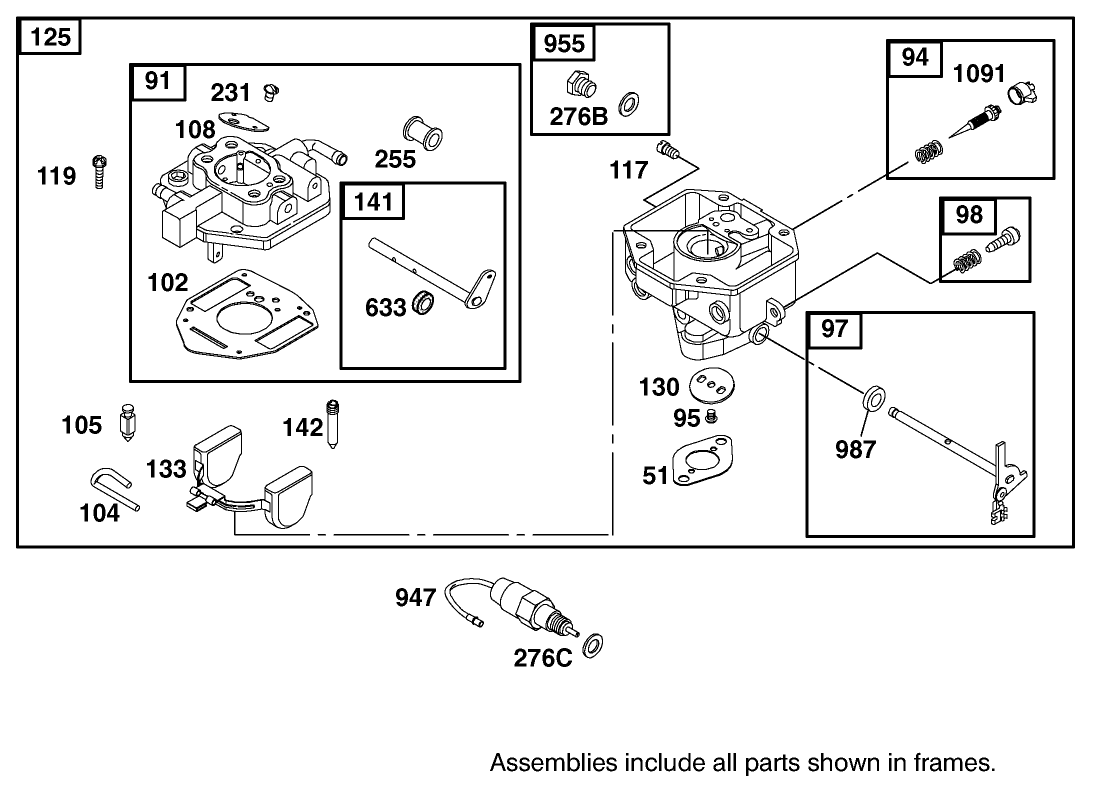 125
91
231
108
255
119
141
102
633
105
142
133
104
955
276B
117
94
1091
98
97
130
95
51
987
947
276C

Assemblies include all parts shown in frames.