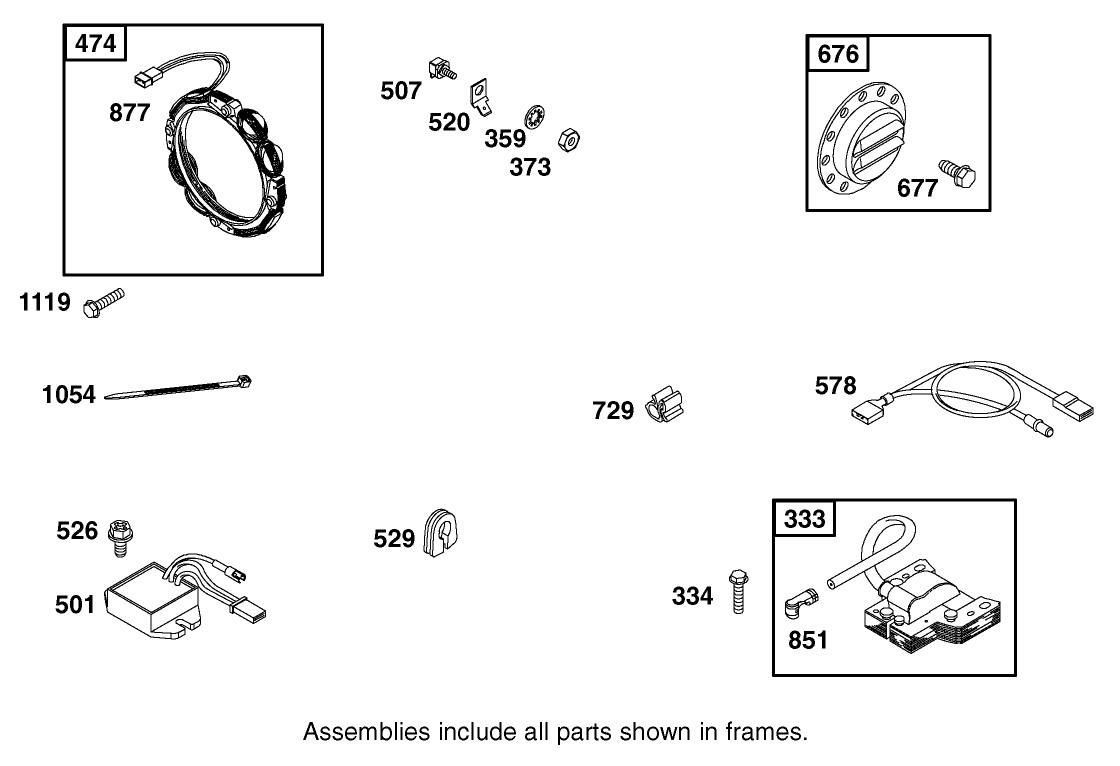 474
877
507
520
359
373
676
677
1119
1054
729
578
526
501
529
334
333
851

Assemblies include all parts shown in frames.