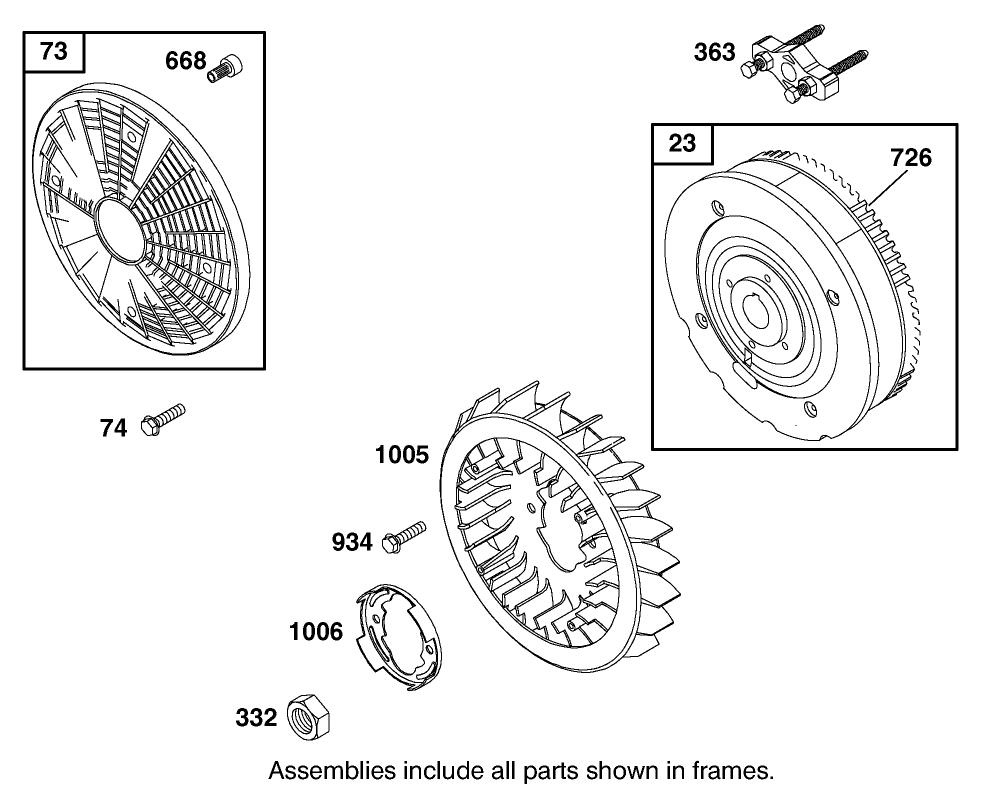 73
668
363
23
726
74
1005
934
1006
332
Assemblies include all parts shown in frames.