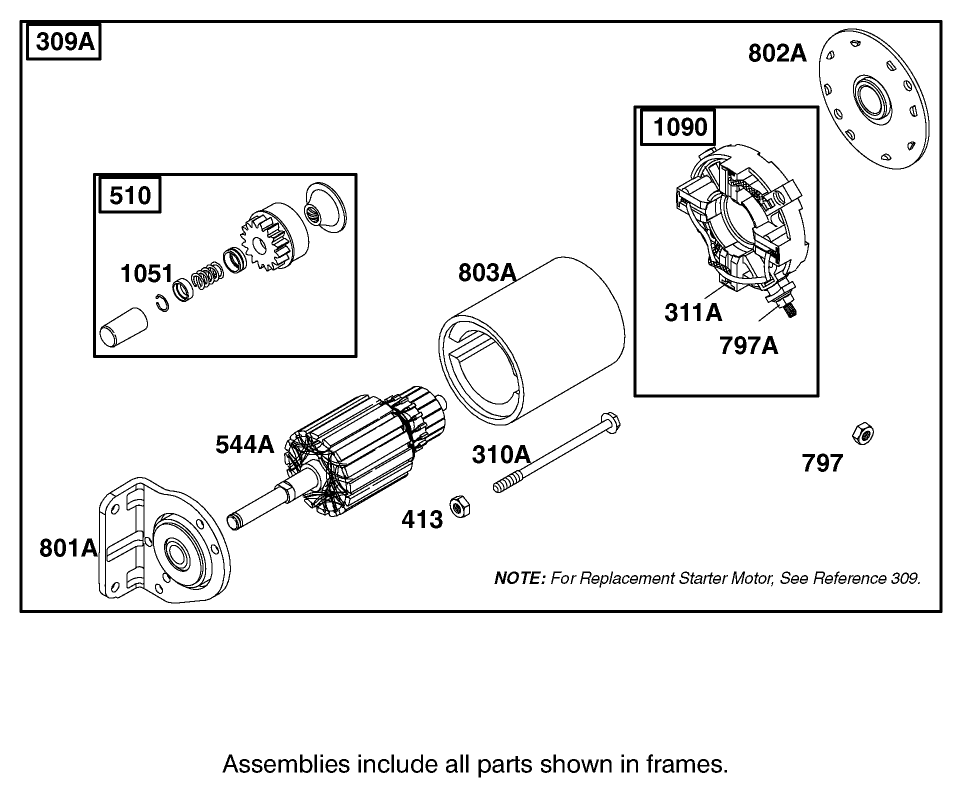 309A

802A

1090

510

1051

803A

311A

797A

544A

310A

797

413

801A

NOTE: For Replacement Starter Motor, See Reference 309.

Assemblies include all parts shown in frames.